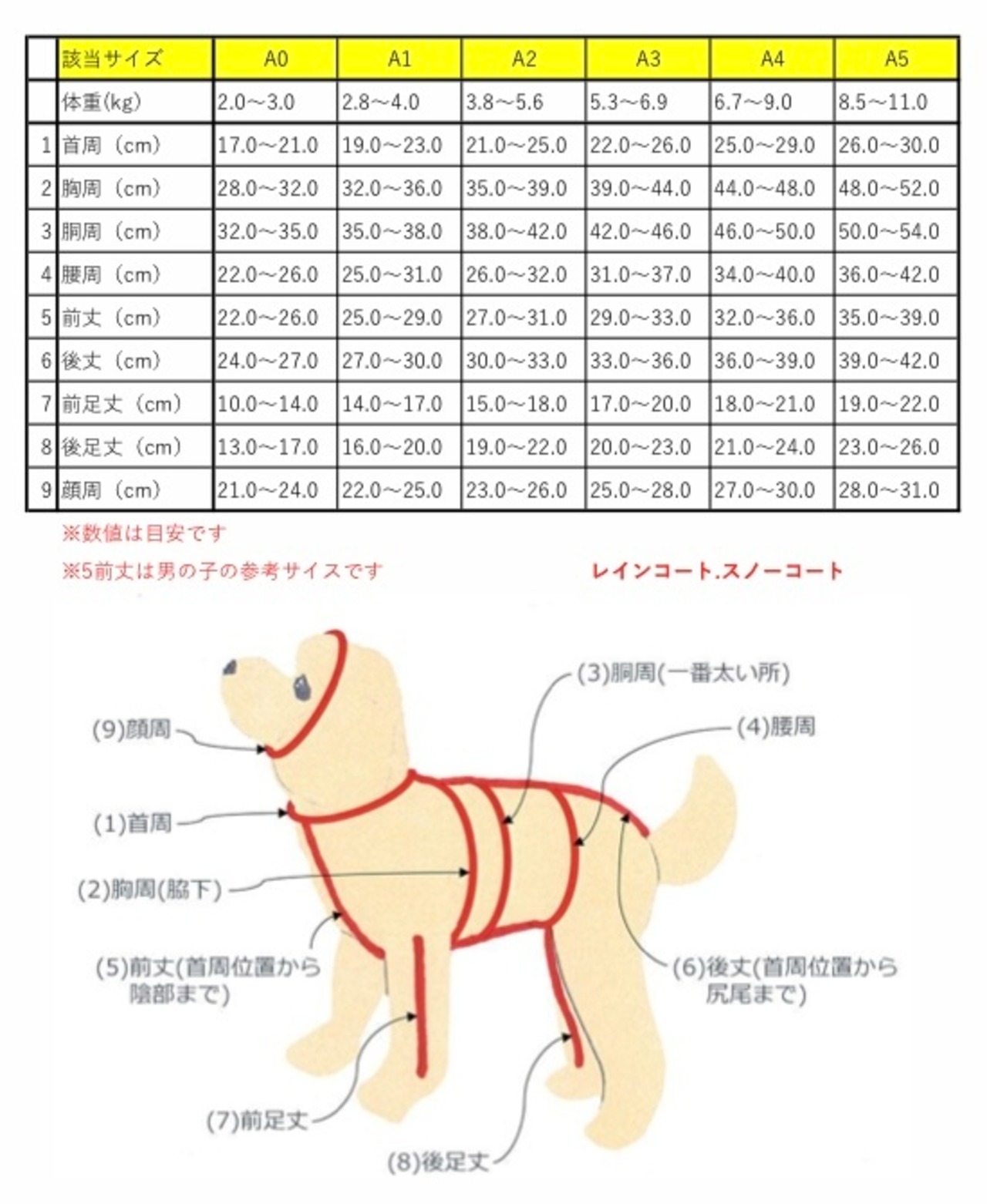 | | 該当サイズ | A0 | A1 | A2 | A3 | A4 | A5 |
|---|---|---|---|---|---|---|---|
| | 体重(kg) | 2.0～3.0 | 2.8～4.0 | 3.8～5.6 | 5.3～6.9 | 6.7～9.0 | 8.5～11.0 |
| 1 | 首周（cm） | 17.0～21.0 | 19.0～23.0 | 21.0～25.0 | 22.0～26.0 | 25.0～29.0 | 26.0～30.0 |
| 2 | 胸周（cm） | 28.0～32.0 | 32.0～36.0 | 35.0～39.0 | 39.0～44.0 | 44.0～48.0 | 48.0～52.0 |
| 3 | 胴周（cm） | 32.0～35.0 | 35.0～38.0 | 38.0～42.0 | 42.0～46.0 | 46.0～50.0 | 50.0～54.0 |
| 4 | 腰周（cm） | 22.0～26.0 | 25.0～31.0 | 26.0～32.0 | 31.0～37.0 | 34.0～40.0 | 36.0～42.0 |
| 5 | 前丈（cm） | 22.0～26.0 | 25.0～29.0 | 27.0～31.0 | 29.0～33.0 | 32.0～36.0 | 35.0～39.0 |
| 6 | 後丈（cm） | 24.0～27.0 | 27.0～30.0 | 30.0～33.0 | 33.0～36.0 | 36.0～39.0 | 39.0～42.0 |
| 7 | 前足丈（cm） | 10.0～14.0 | 14.0～17.0 | 15.0～18.0 | 17.0～20.0 | 18.0～21.0 | 19.0～22.0 |
| 8 | 後足丈（cm） | 13.0～17.0 | 16.0～20.0 | 19.0～22.0 | 20.0～23.0 | 21.0～24.0 | 23.0～26.0 |
| 9 | 顔周（cm） | 21.0～24.0 | 22.0～25.0 | 23.0～26.0 | 25.0～28.0 | 27.0～30.0 | 28.0～31.0 |

※数値は目安です
※5前丈は男の子の参考サイズです

レインコート.スノーコート

(3)胴周(一番太い所)
(9)顔周
(4)腰周
(1)首周
(2)胸周(脇下)
(5)前丈(首周位置から陰部まで)
(6)後丈(首周位置から尻尾まで)
(7)前足丈
(8)後足丈