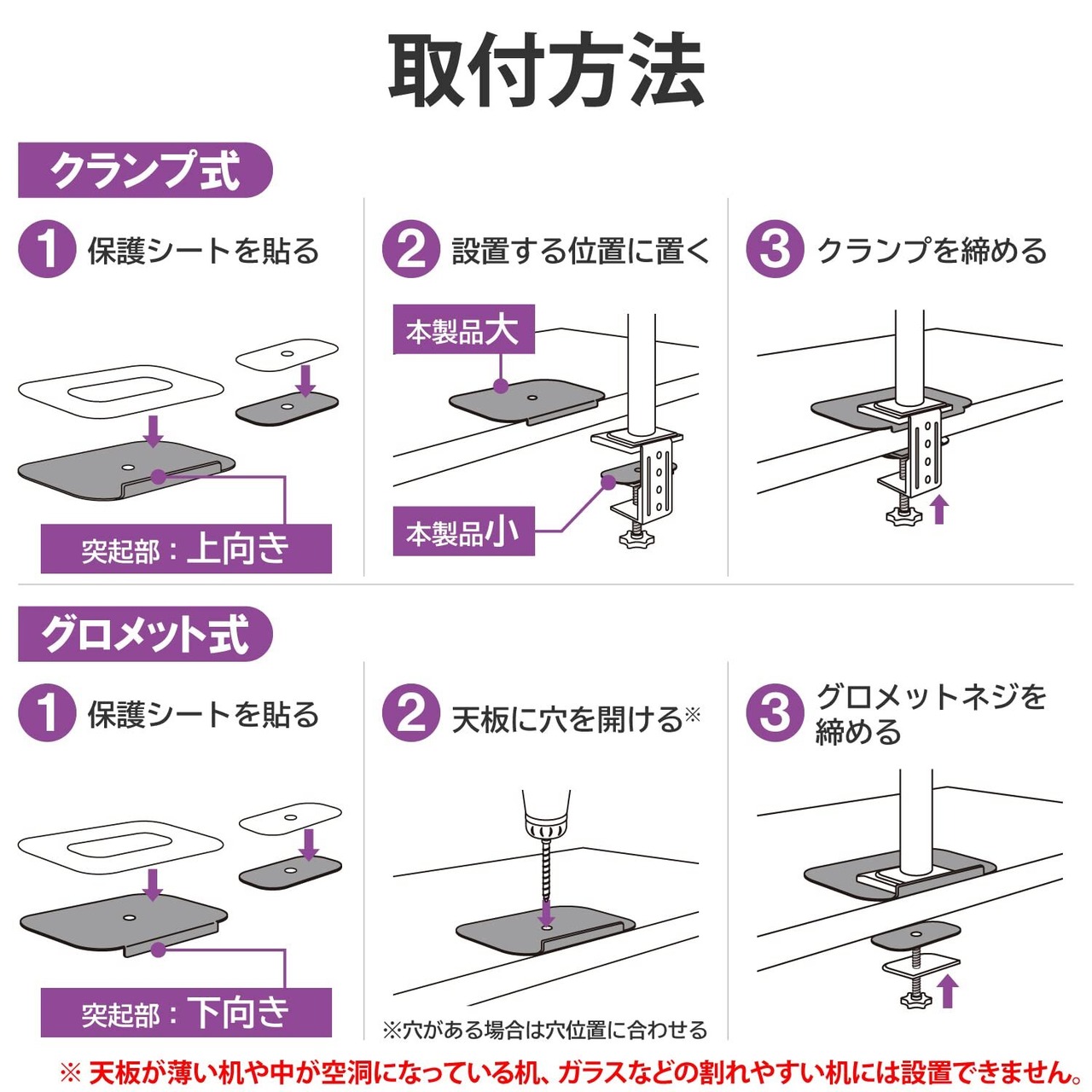 取付方法

クランプ式

1 保護シートを貼る

突起部：上向き

2 設置する位置に置く

本製品大

本製品小

3 クランプを締める

グロメット式

1 保護シートを貼る

突起部：下向き

2 天板に穴を開ける※

※穴がある場合は穴位置に合わせる

3 グロメットネジを締める

※ 天板が薄い机や中が空洞になっている机、ガラスなどの割れやすい机には設置できません。