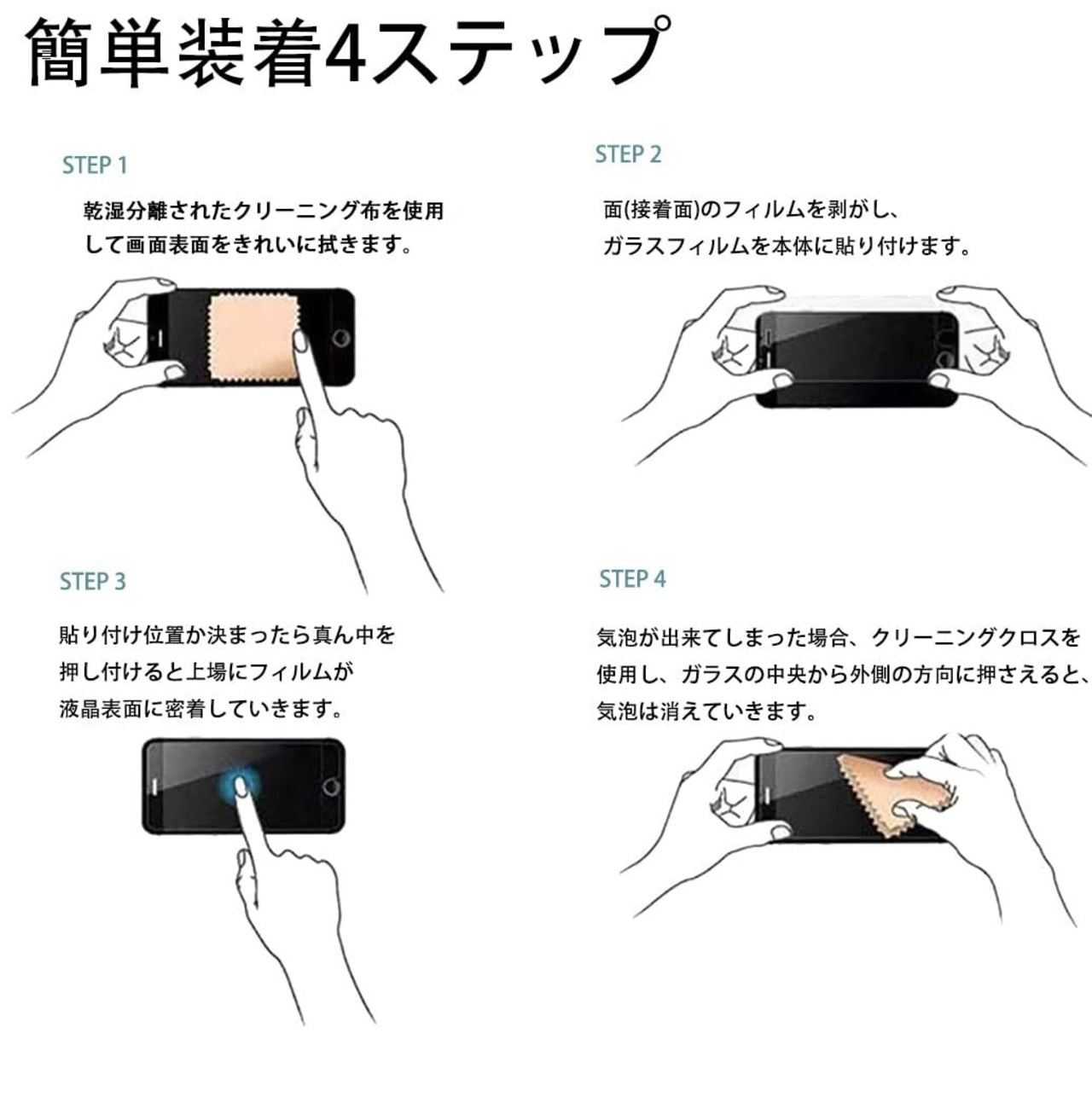 簡単装着4ステップ

STEP 1

乾湿分離されたクリーニング布を使用して画面表面をきれいに拭きます。

STEP 2

面(接着面)のフィルムを剥がし、ガラスフィルムを本体に貼り付けます。

STEP 3

貼り付け位置か決まったら真ん中を押し付けると上場にフィルムが液晶表面に密着していきます。

STEP 4

気泡が出来てしまった場合、クリーニングクロスを使用し、ガラスの中央から外側の方向に押さえると、気泡は消えていきます。