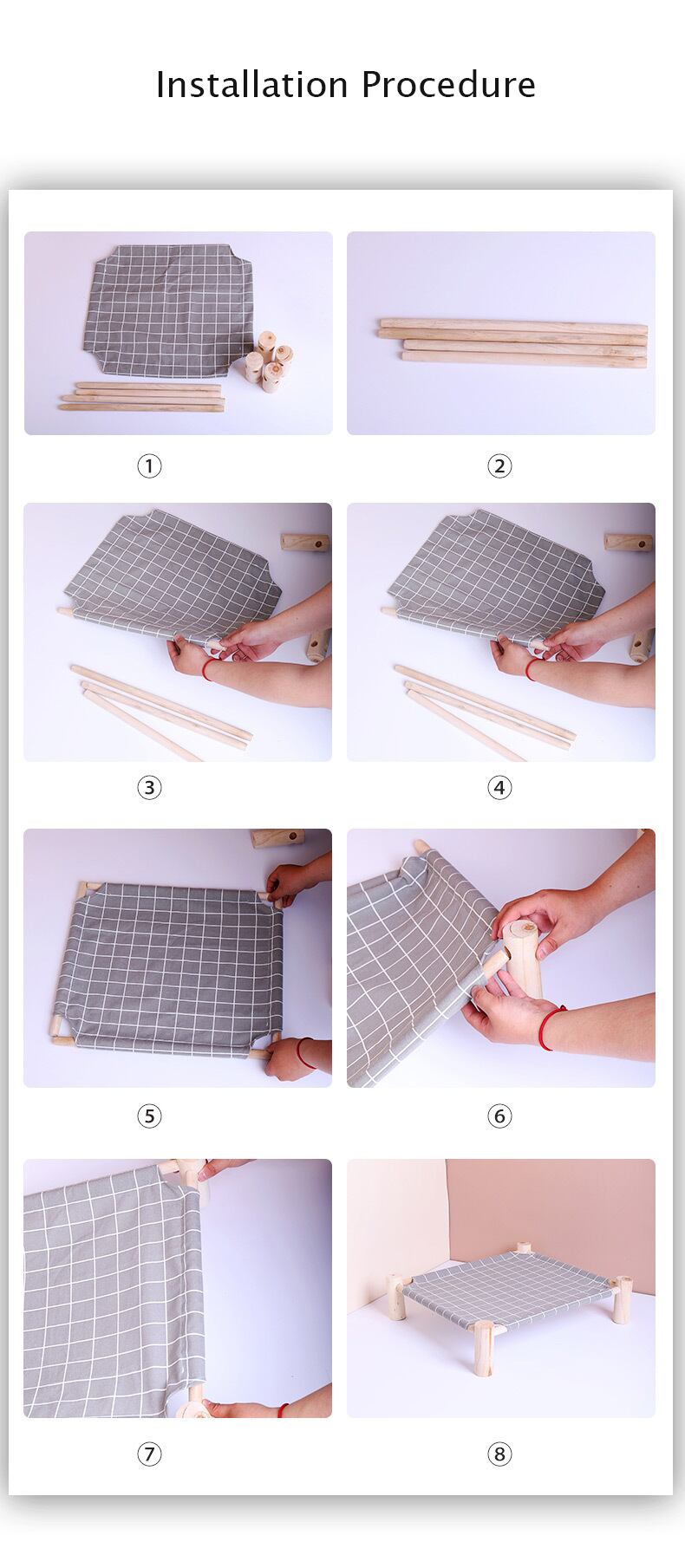 Installation Procedure

①

②

③

④

⑤

⑥

⑦

⑧