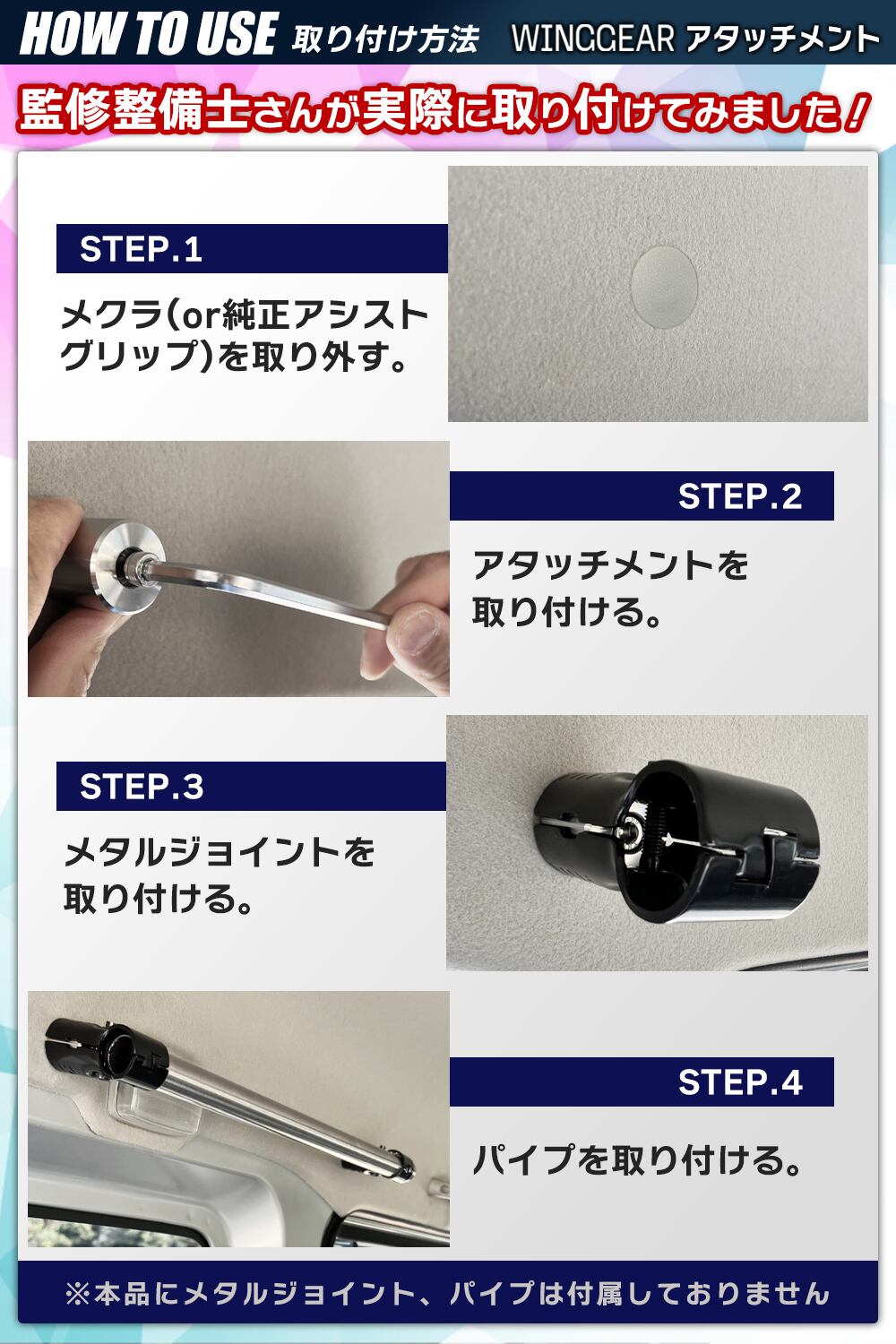 HOW TO USE 取り付け方法 WINCGEAR アタッチメント

監修整備士さんが実際に取り付けてみました！

STEP.1

メクラ(or純正アシストグリップ)を取り外す。

STEP.2

アタッチメントを取り付ける。

STEP.3

メタルジョイントを取り付ける。

STEP.4

パイプを取り付ける。

※本品にメタルジョイント、パイプは付属しておりません