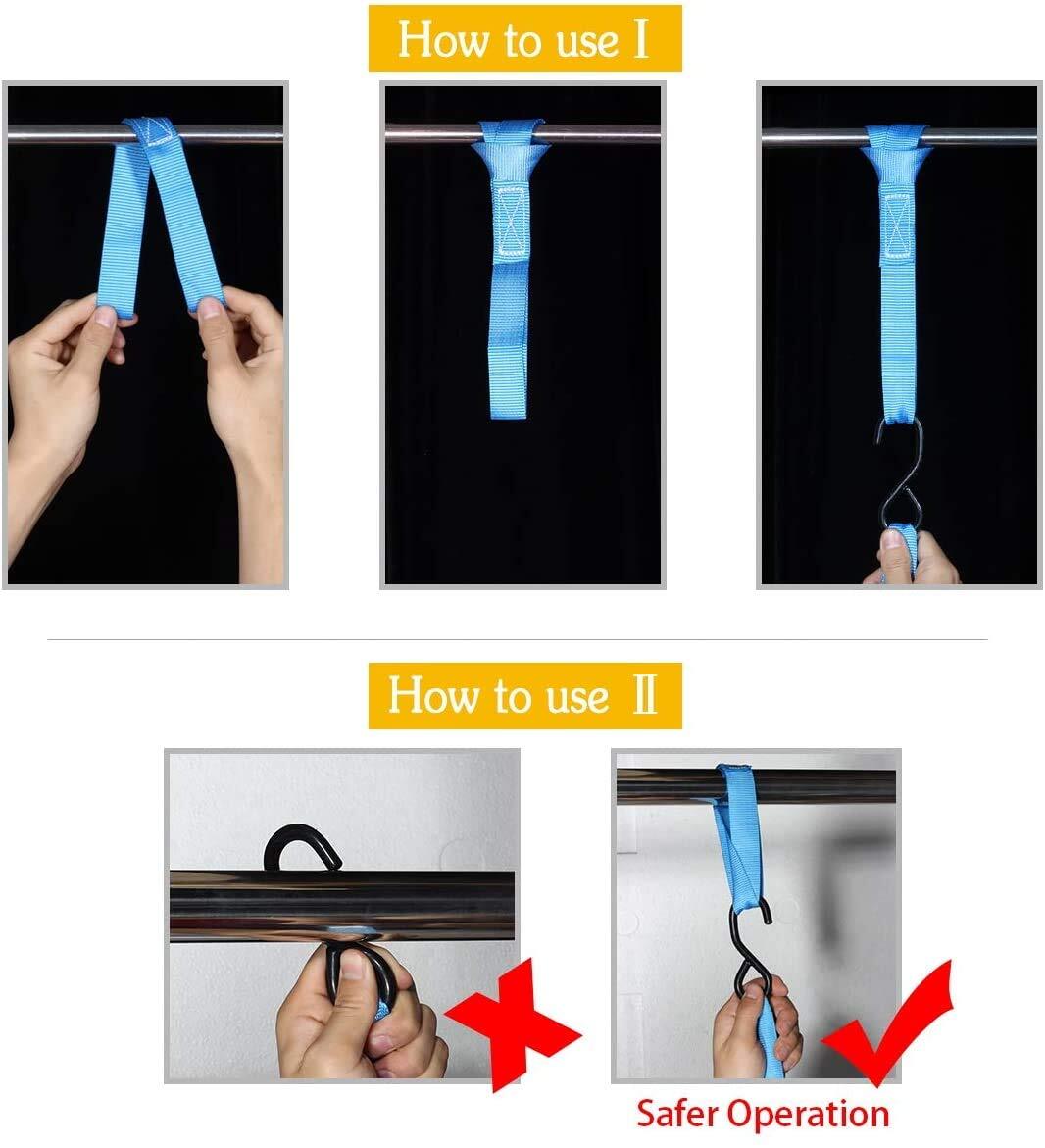 How to use I

How to use II

Safer Operation