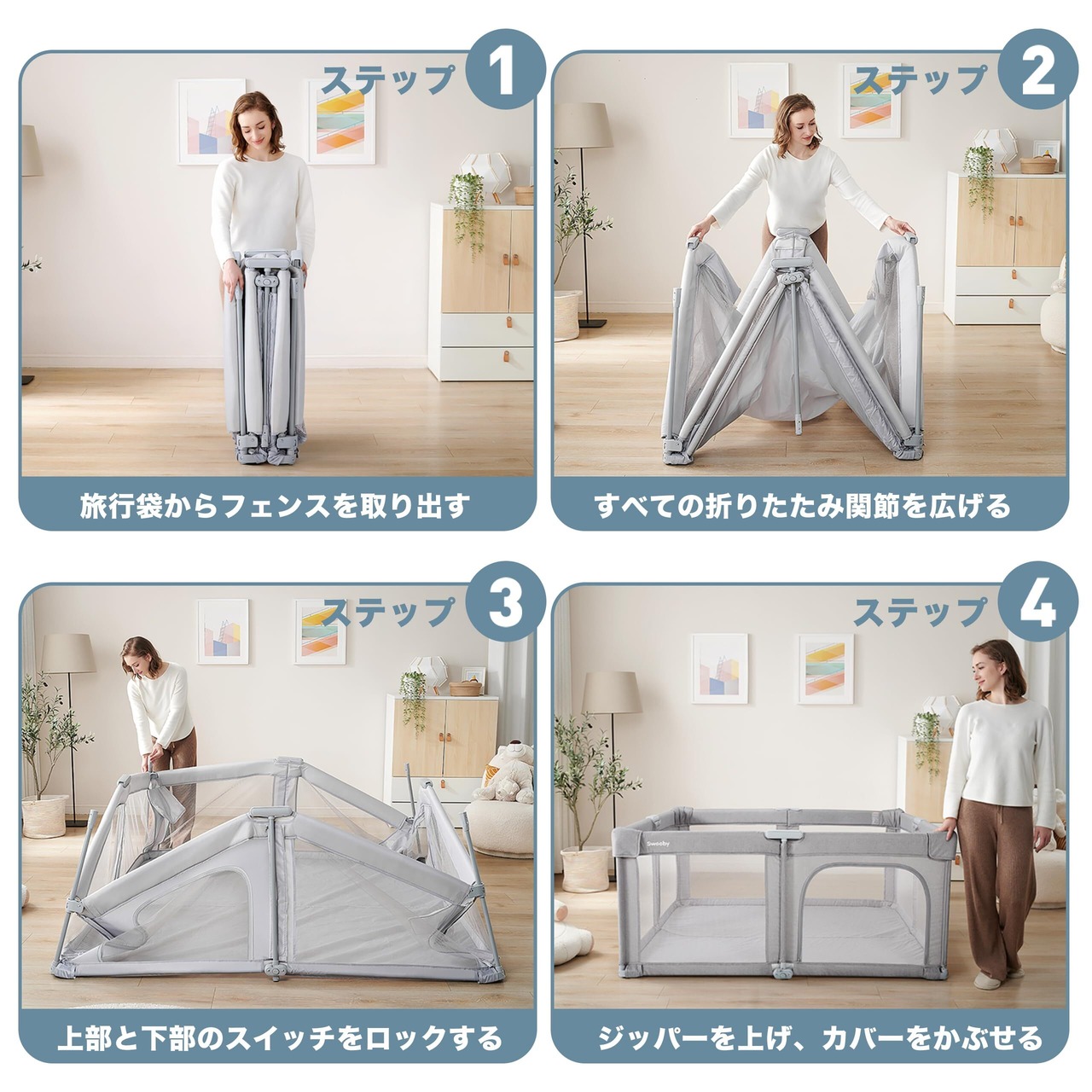 ステップ 1

旅行袋からフェンスを取り出す

ステップ 2

すべての折りたたみ関節を広げる

ステップ 3

上部と下部のスイッチをロックする

ステップ 4

Sweeby

ジッパーを上げ、カバーをかぶせる