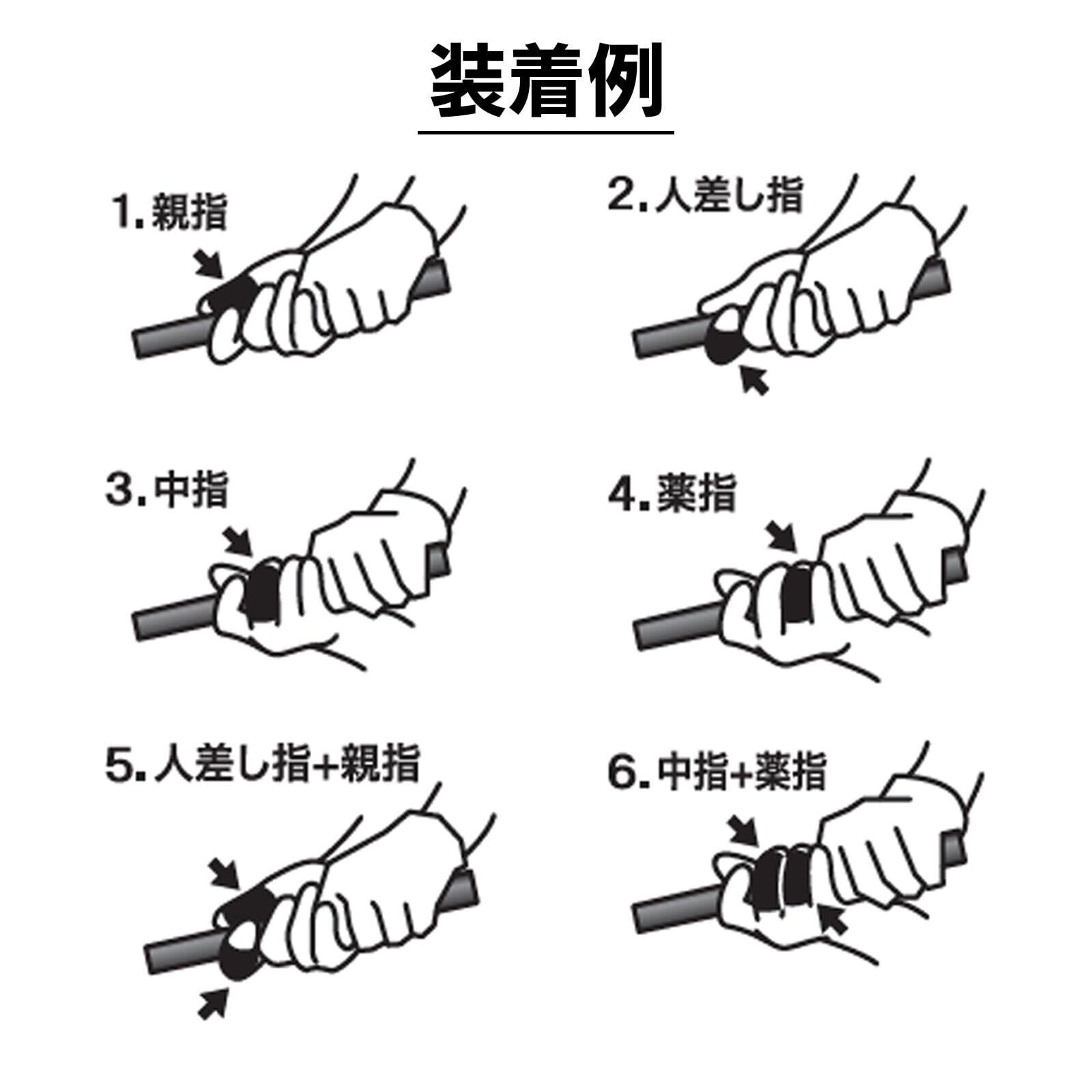 装着例

1. 親指

2. 人差し指

3. 中指

4. 薬指

5. 人差し指+親指

6. 中指+薬指