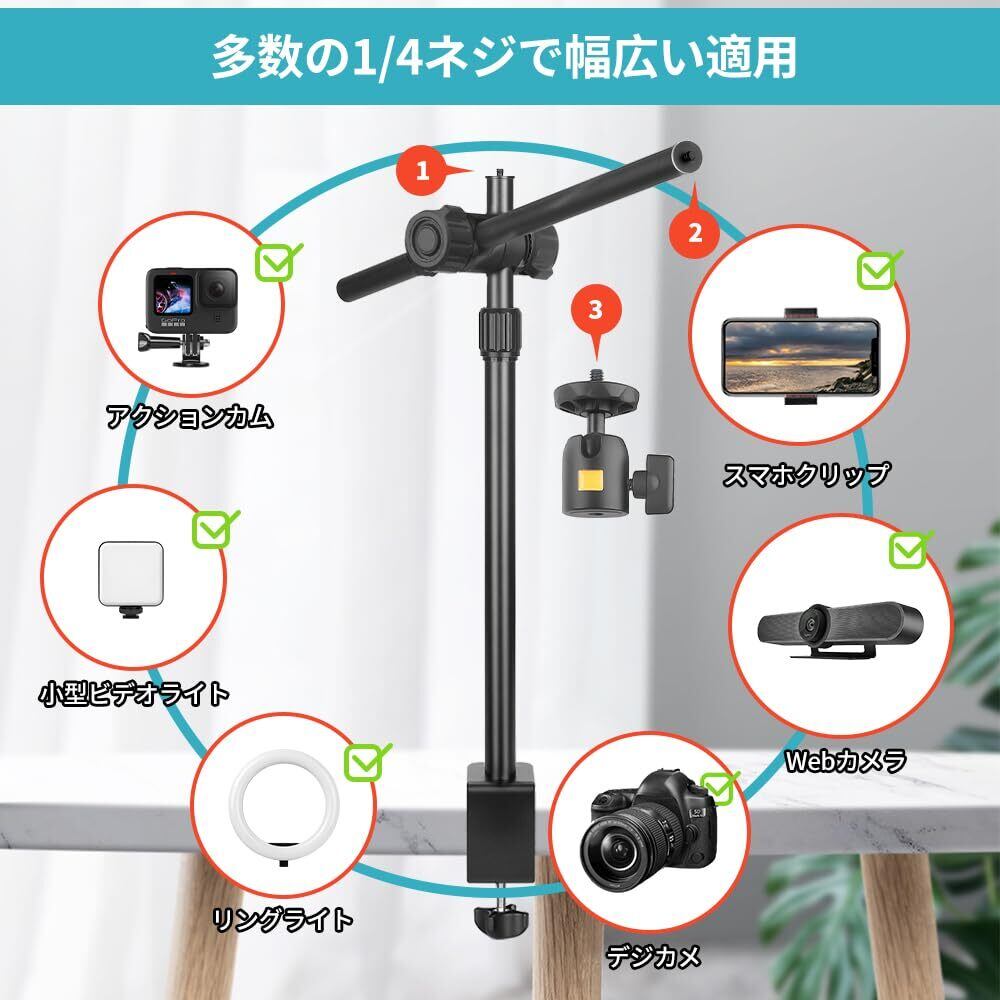 多数の1/4ネジで幅広い適用

1

2

3

アクションカム

スマホクリップ

小型ビデオライト

Webカメラ

リングライト

デジカメ