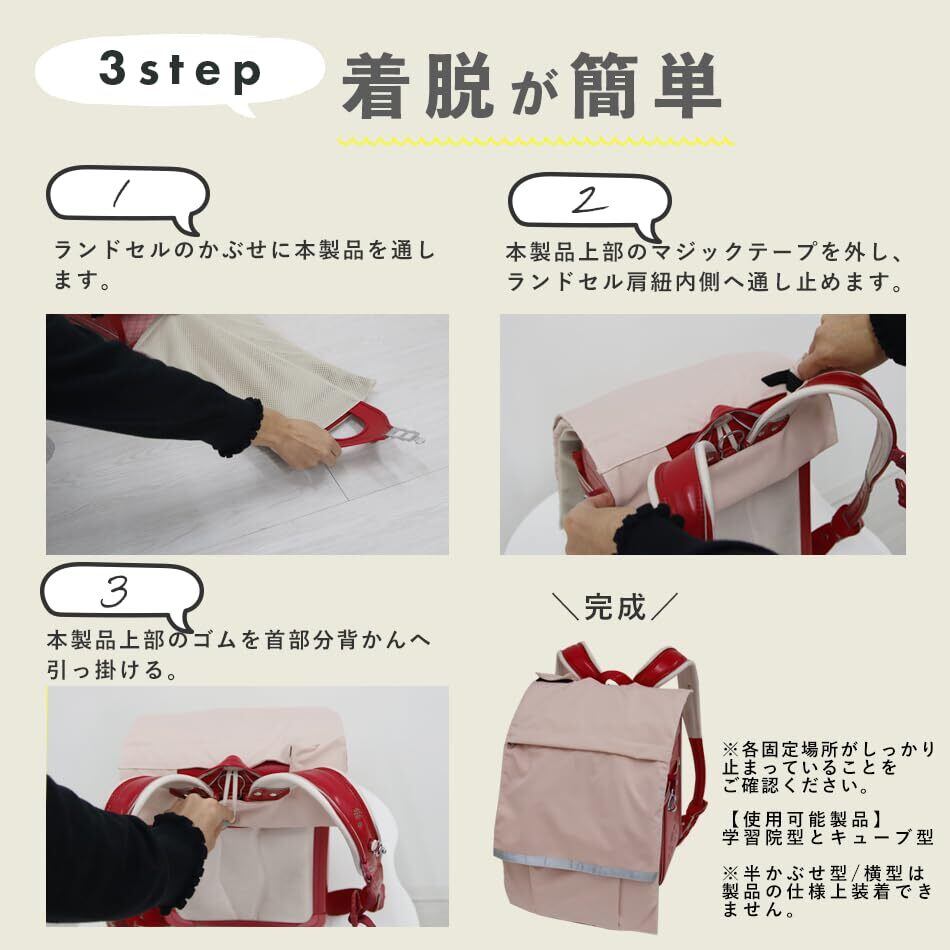 3step 着脱が簡単

1
ランドセルのかぶせに本製品を通します。

2
本製品上部のマジックテープを外し、ランドセル肩紐内側へ通し止めます。

3
本製品上部のゴムを首部分背かんへ引っ掛ける。

＼完成／

※各固定場所がしっかり止まっていることをご確認ください。

【使用可能製品】
学習院型とキューブ型

※半かぶせ型/横型は製品の仕様上装着できません。