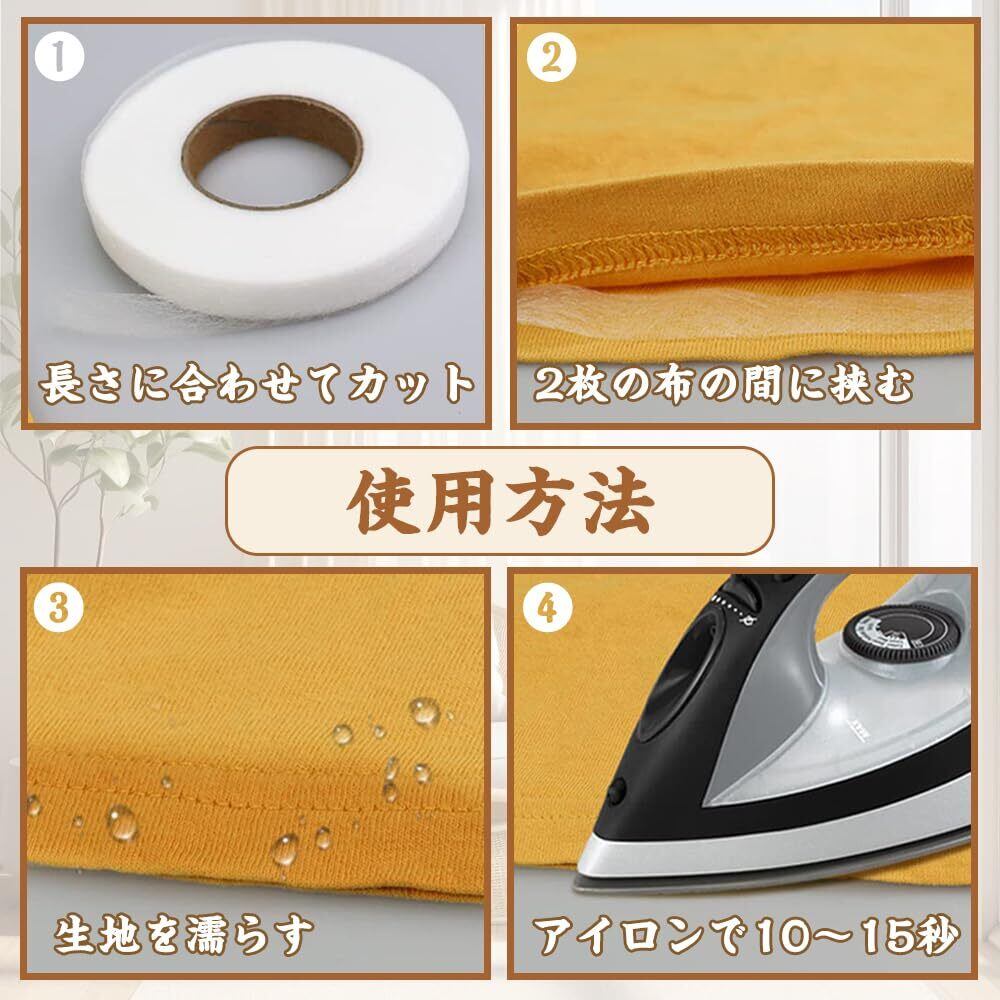 1
長さに合わせてカット

2
2枚の布の間に挟む

使用方法

3
生地を濡らす

4
アイロンで10～15秒