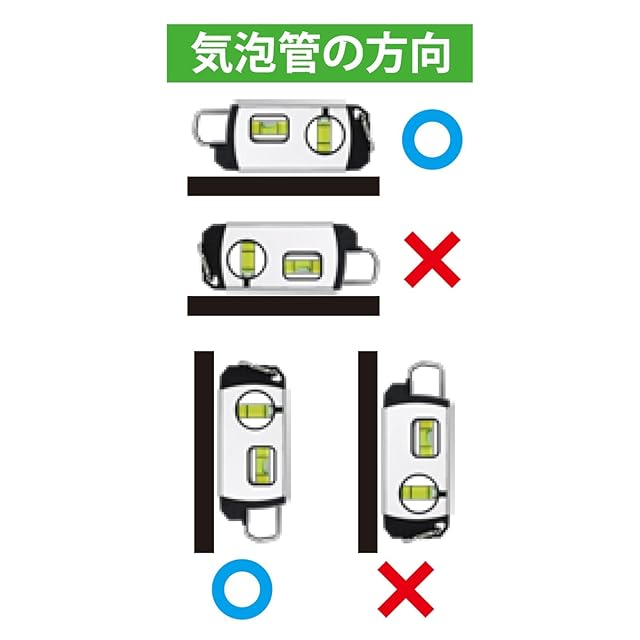 気泡管の方向

○

×

○

×