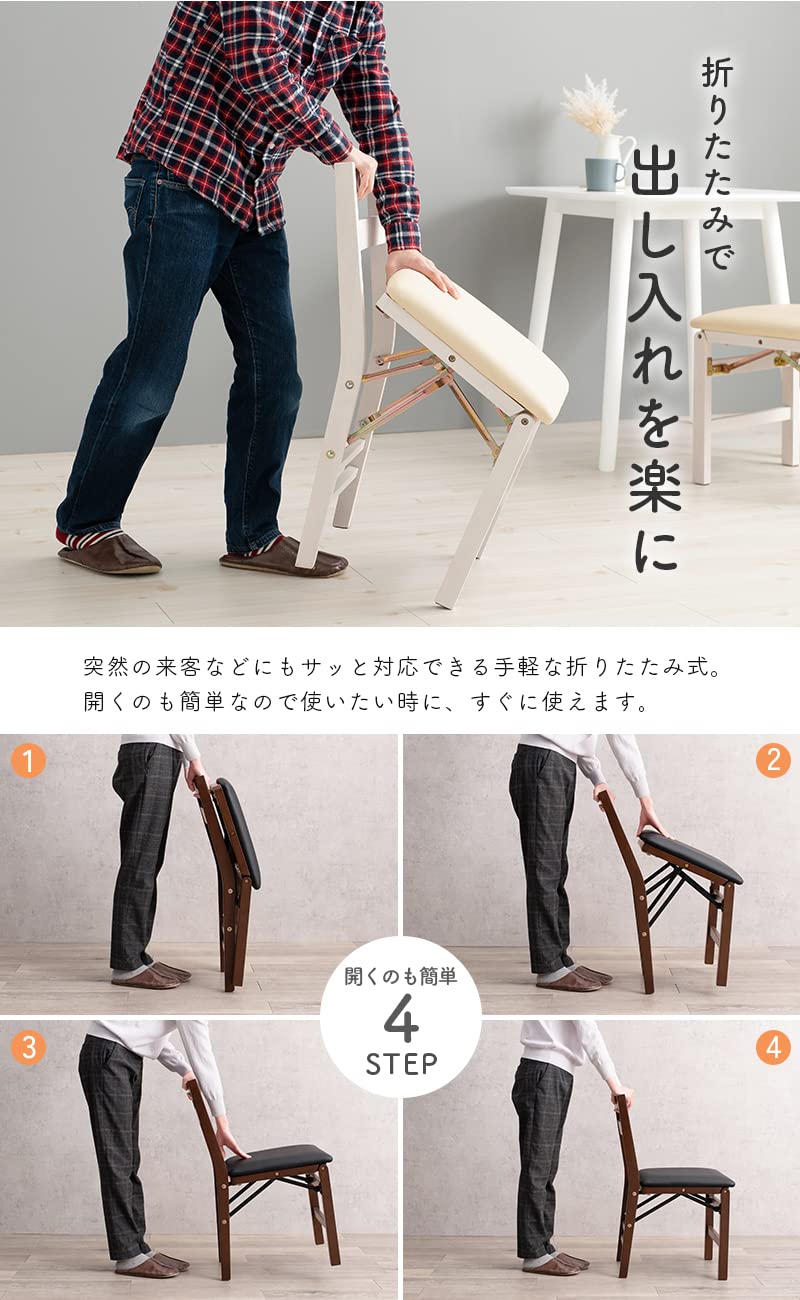 折りたたみで
出し入れを楽に

突然の来客などにもサッと対応できる手軽な折りたたみ式。
開くのも簡単なので使いたい時に、すぐに使えます。

1

2

開くのも簡単
4
STEP

3

4