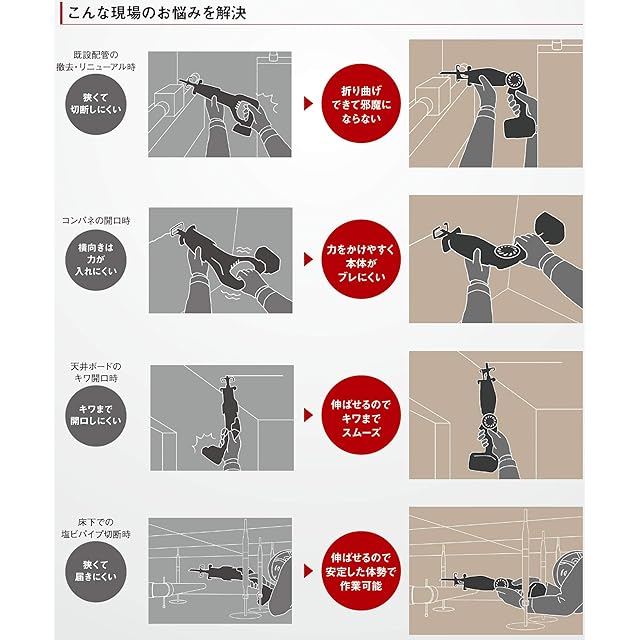 こんな現場のお悩みを解決

既設配管の撤去・リニューアル時

狭くて切断しにくい

折り曲げできて邪魔にならない

コンパネの開口時

横向きは力が入れにくい

力をかけやすく本体がブレにくい

天井ボードのキワ開口時

キワまで開口しにくい

伸ばせるのでキワまでスムーズ

床下での塩ビパイプ切断時

狭くて届きにくい

伸ばせるので安定した体勢で作業可能