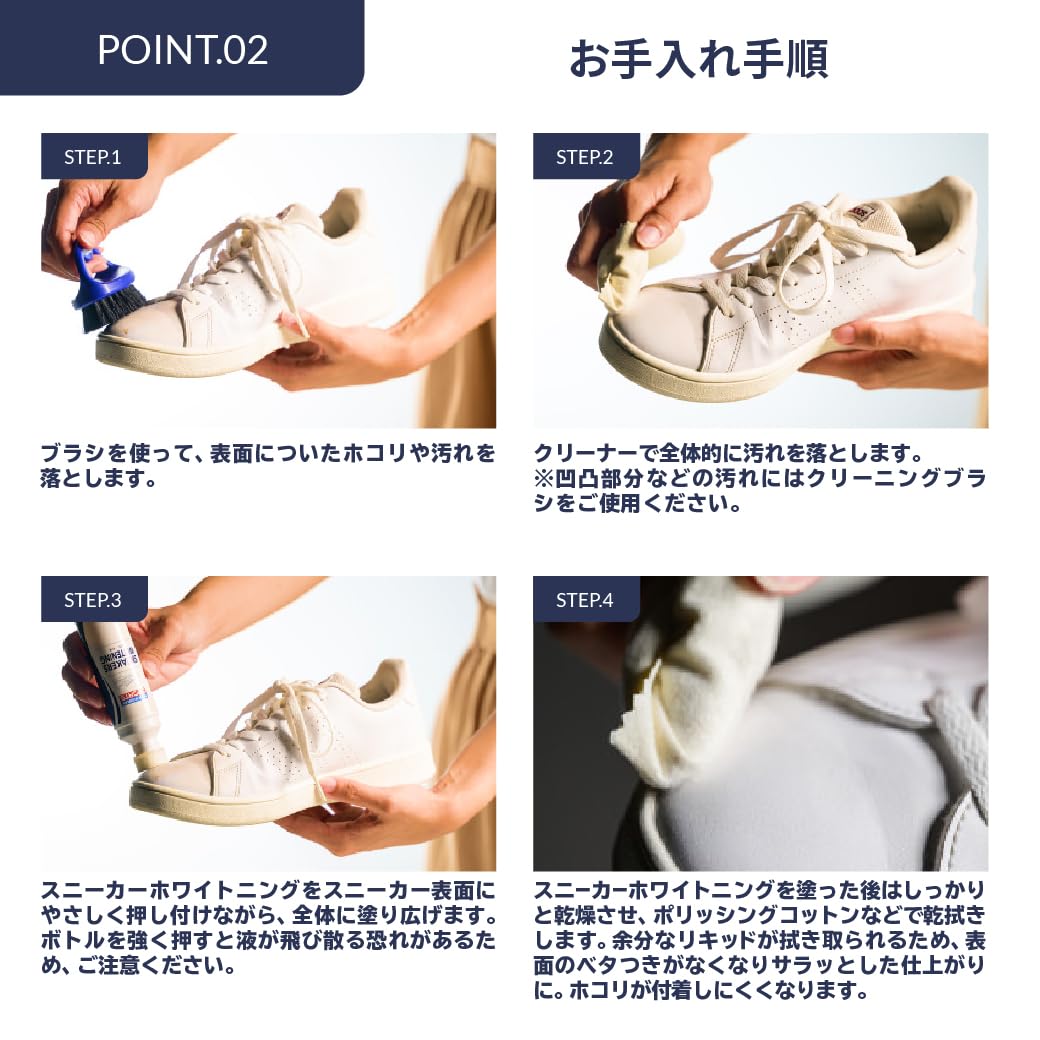 POINT.02

お手入れ手順

STEP.1

ブラシを使って、表面についたホコリや汚れを落とします。

STEP.2

クリーナーで全体的に汚れを落とします。
※凹凸部分などの汚れにはクリーニングブラシをご使用ください。

STEP.3

スニーカーホワイトニングをスニーカー表面にやさしく押し付けながら、全体に塗り広げます。ボトルを強く押すと液が飛び散る恐れがあるため、ご注意ください。

STEP.4

スニーカーホワイトニングを塗った後はしっかりと乾燥させ、ポリッシングコットンなどで乾拭きします。余分なリキッドが拭き取られるため、表面のベタつきがなくなりサラッとした仕上がりに。ホコリが付着しにくくなります。