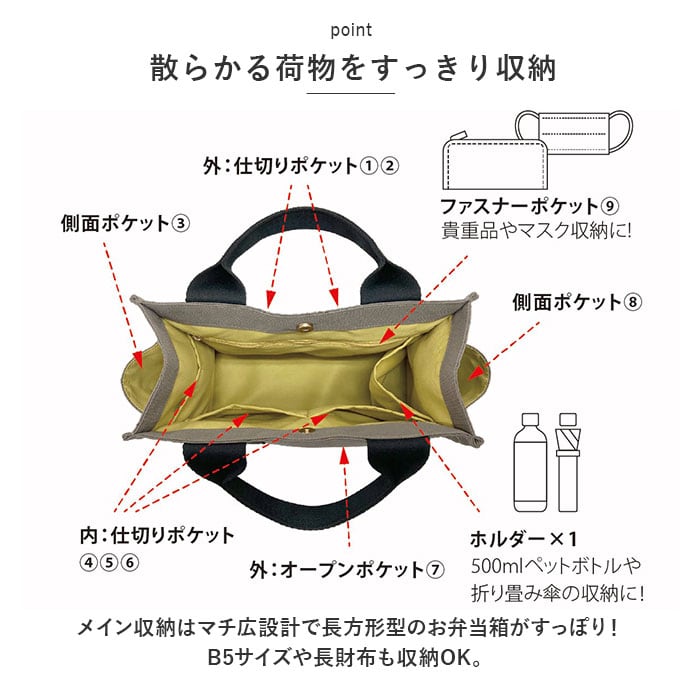 point

散らかる荷物をすっきり収納

外：仕切りポケット①②

側面ポケット③

ファスナーポケット⑨
貴重品やマスク収納に!

側面ポケット⑧

内：仕切りポケット
④⑤⑥

外：オープンポケット⑦

ホルダー×1
500mlペットボトルや
折り畳み傘の収納に!

メイン収納はマチ広設計で長方形型のお弁当箱がすっぽり！
B5サイズや長財布も収納OK。