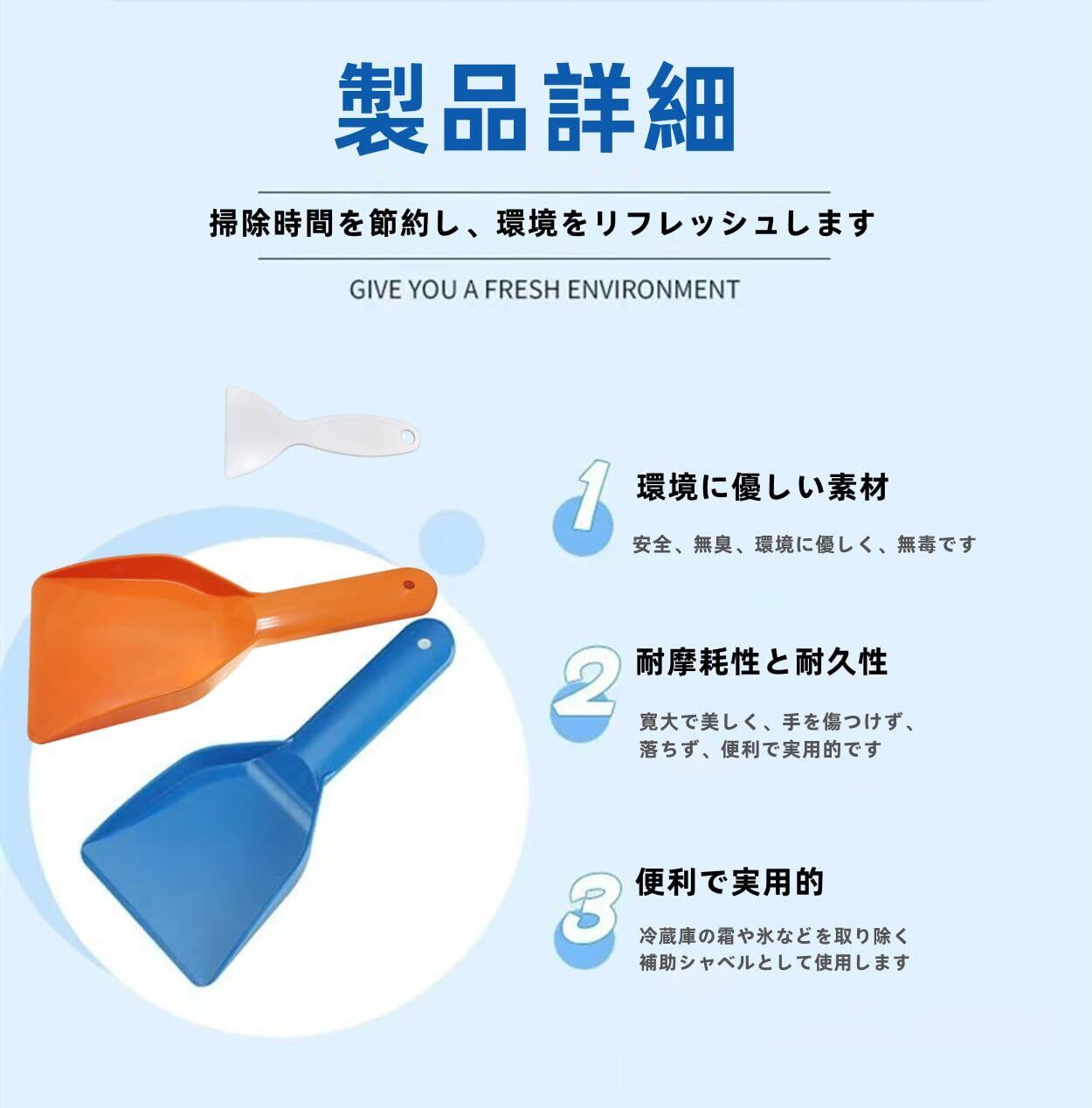 製品詳細

掃除時間を節約し、環境をリフレッシュします

GIVE YOU A FRESH ENVIRONMENT

1 環境に優しい素材

安全、無臭、環境に優しく、無毒です

2 耐摩耗性と耐久性

寛大で美しく、手を傷つけず、落ちず、便利で実用的です

3 便利で実用的

冷蔵庫の霜や氷などを取り除く補助シャベルとして使用します