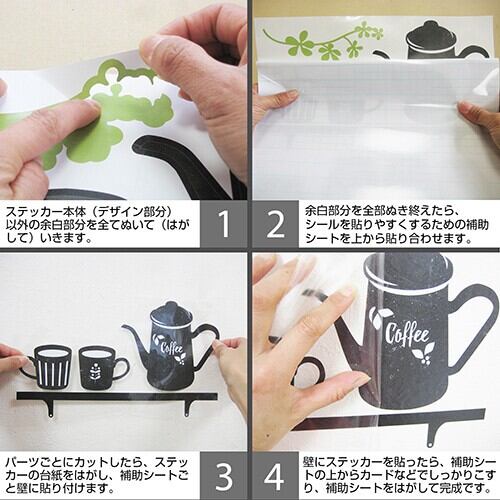 ステッカー本体（デザイン部分）以外の余白部分を全てぬいて（はがして）いきます。

1

2

余白部分を全部ぬき終えたら、シールを貼りやすくするための補助シートを上から貼り合わせます。

Coffee

Coffee

パーツごとにカットしたら、ステッカーの台紙をはがし、補助シートごと壁に貼り付けます。

3

4

壁にステッカーを貼ったら、補助シートの上からカードなどでしっかりこすり、補助シートをはがして完成です。