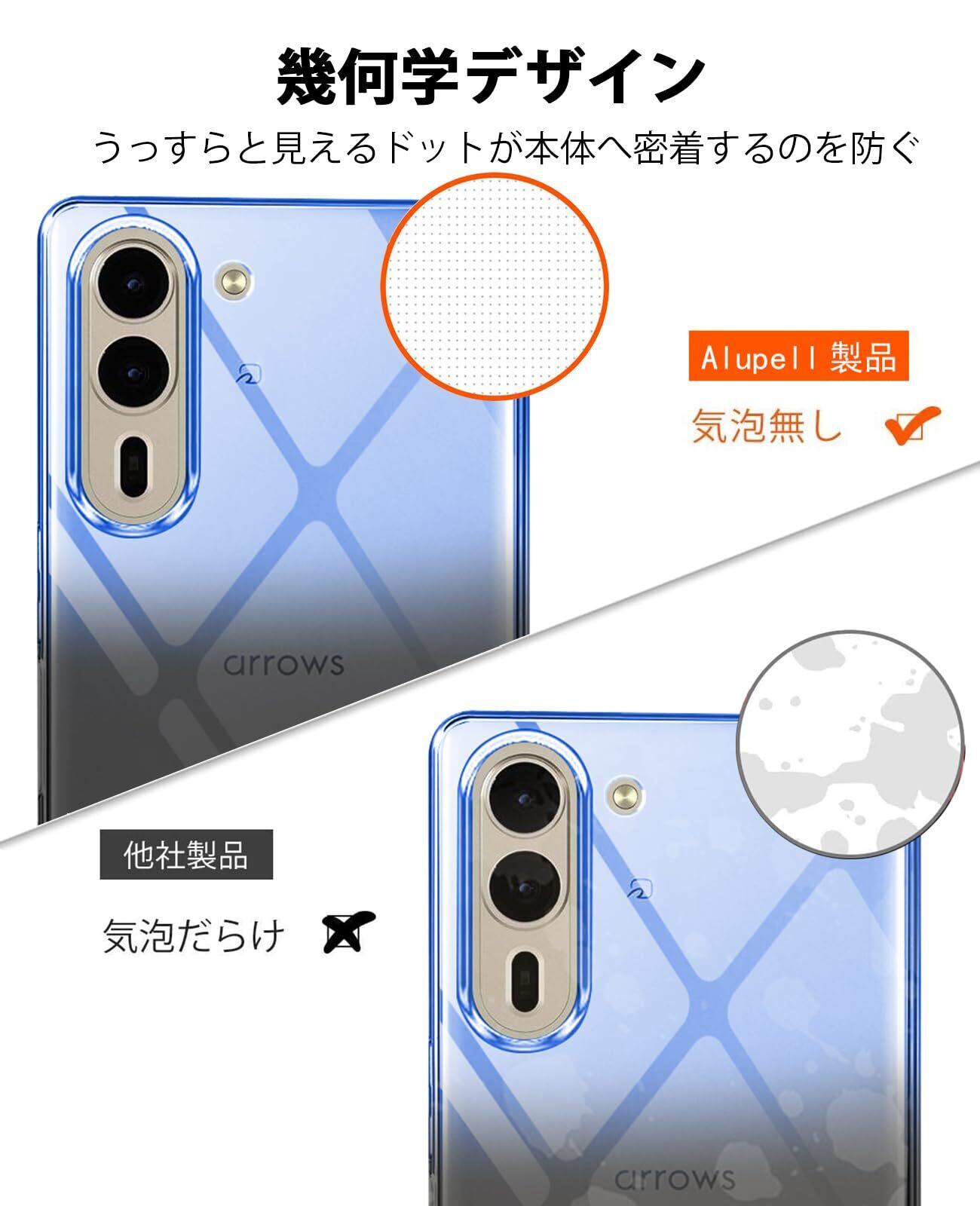 幾何学デザイン

うっすらと見えるドットが本体へ密着するのを防ぐ

Alupell 製品

気泡無し

arrows

他社製品

気泡だらけ

arrows