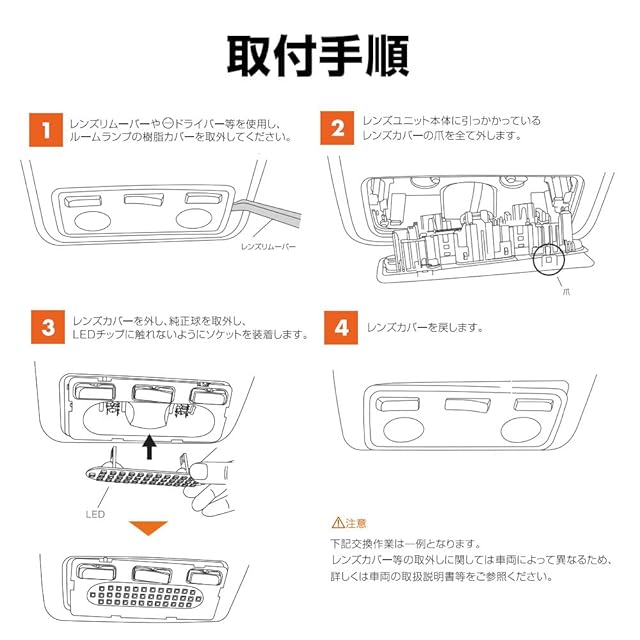 取付手順

1
レンズリムーバーや⊖ドライバー等を使用し、ルームランプの樹脂カバーを取外してください。

レンズリムーバー

2
レンズユニット本体に引っかかっているレンズカバーの爪を全て外します。

爪

3
レンズカバーを外し、純正球を取外し、LEDチップに触れないようにソケットを装着します。

LED

4
レンズカバーを戻します。

⚠注意
下記交換作業は一例となります。
レンズカバー等の取外しに関しては車両によって異なるため、詳しくは車両の取扱説明書等をご参照ください。