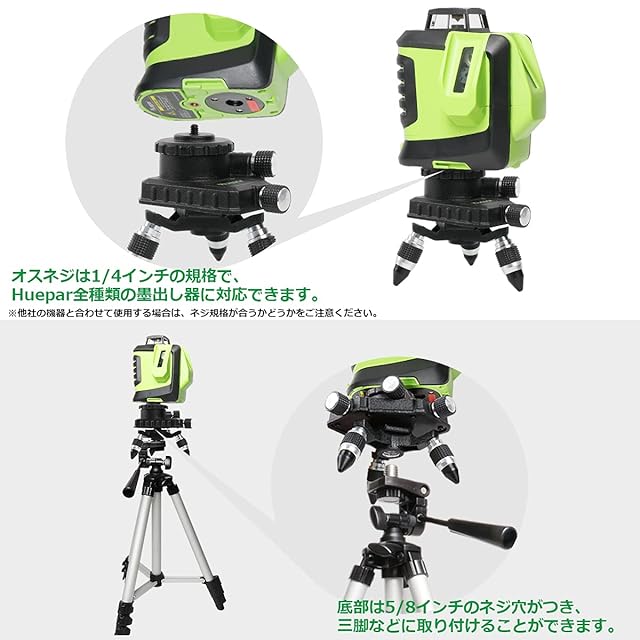 オスネジは1/4インチの規格で、
Huepar全種類の墨出し器に対応できます。
※他社の機器と合わせて使用する場合は、ネジ規格が合うかどうかをご注意ください。

底部は5/8インチのネジ穴がつき、
三脚などに取り付けることができます。