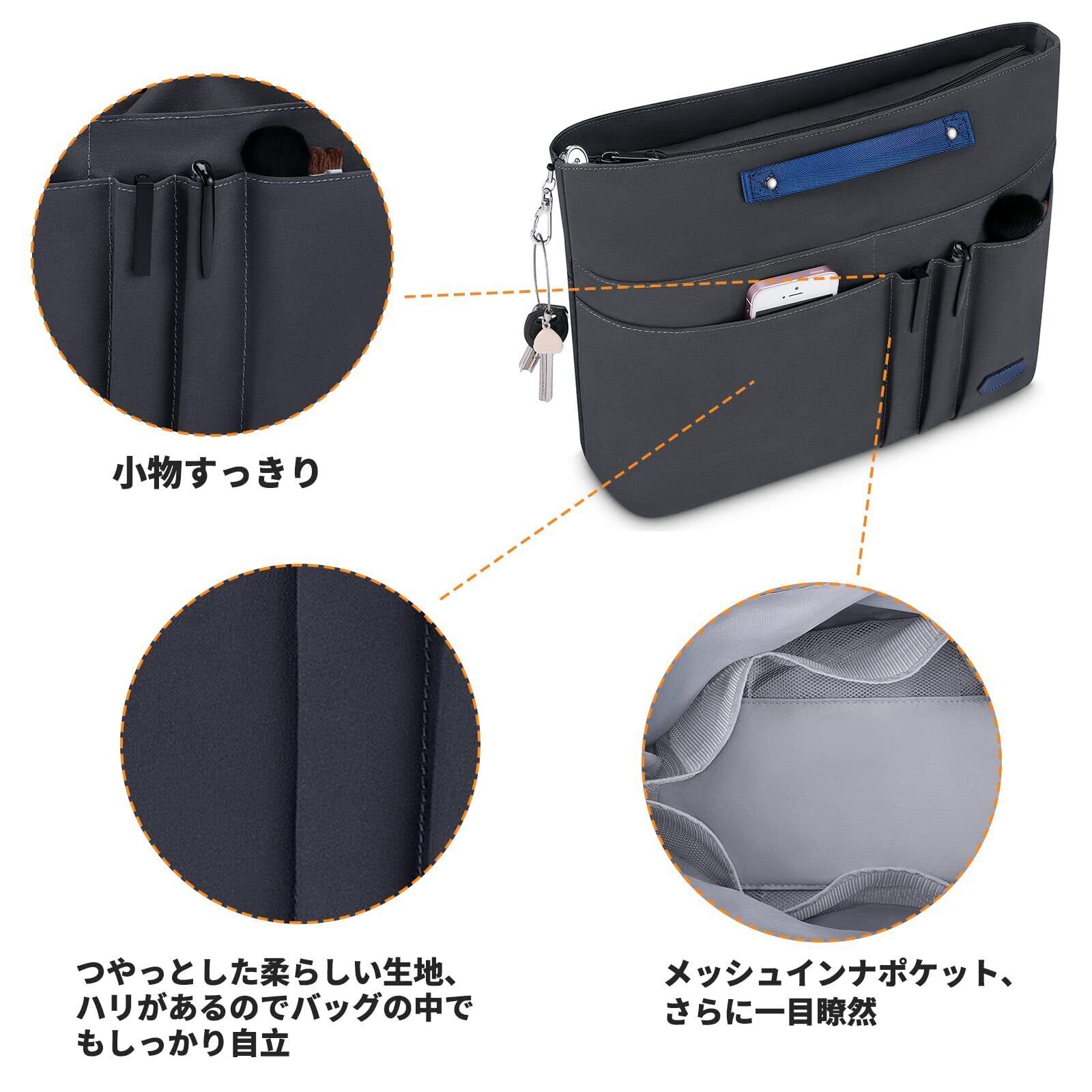 小物すっきり

つやっとした柔らしい生地、ハリがあるのでバッグの中でもしっかり自立

メッシュインナポケット、さらに一目瞭然