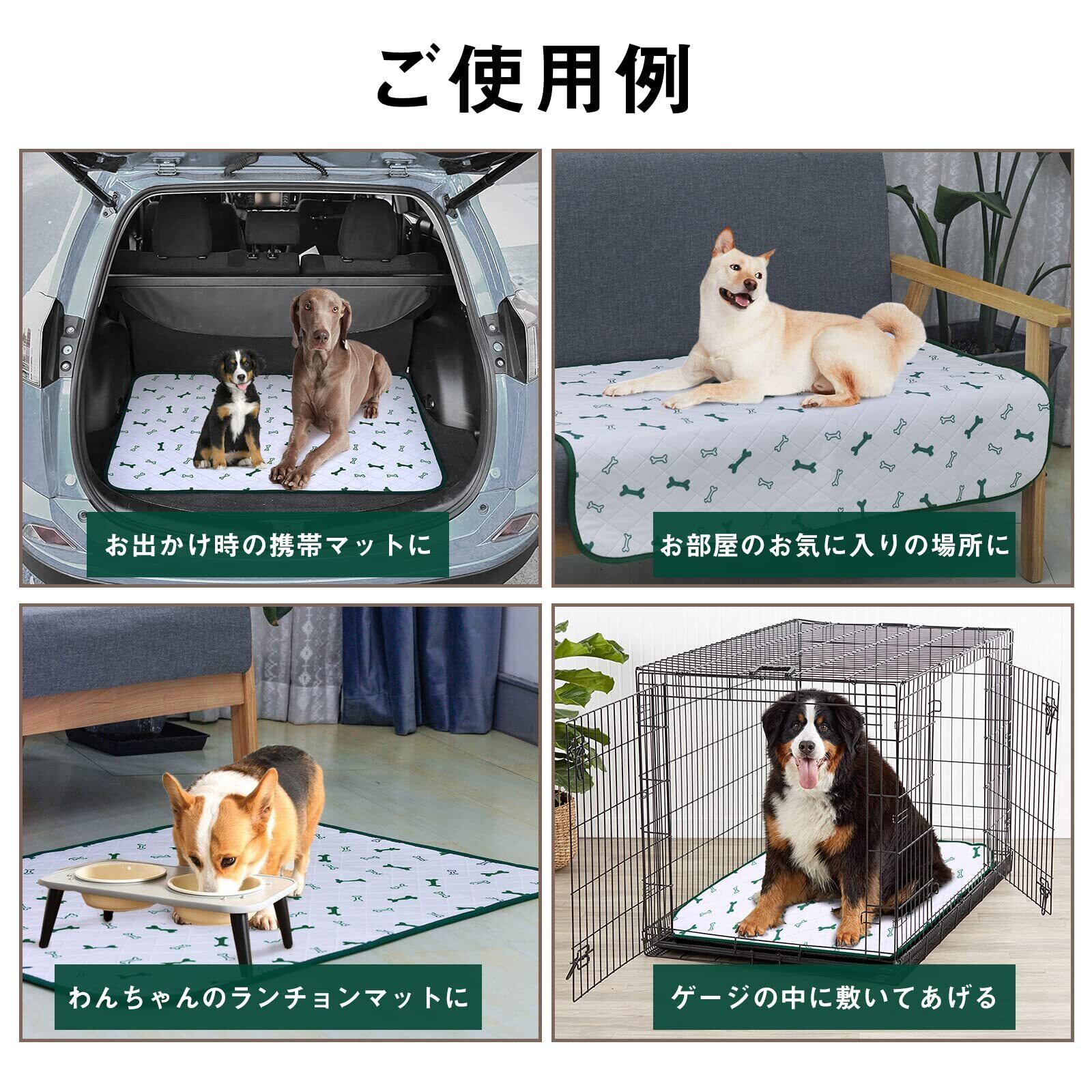 ご使用例

お出かけ時の携帯マットに

お部屋のお気に入りの場所に

わんちゃんのランチョンマットに

ゲージの中に敷いてあげる