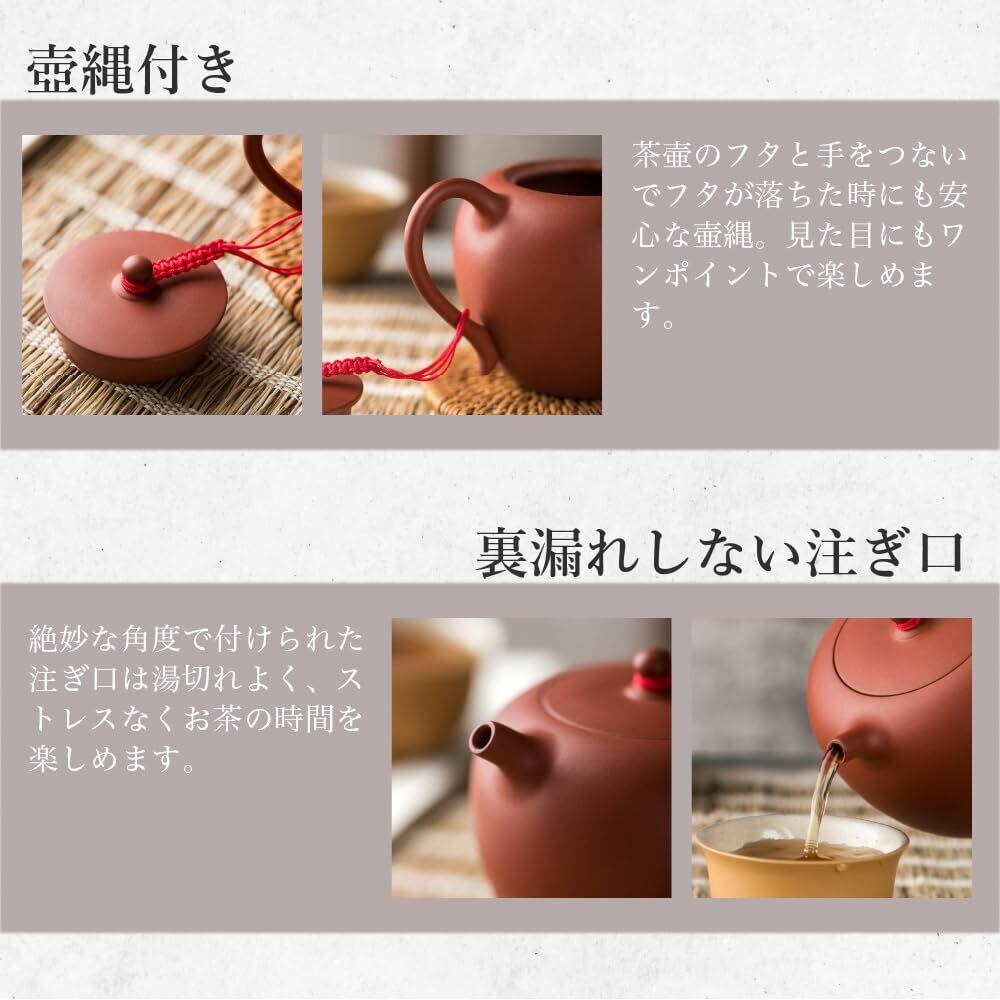 壺縄付き

茶壷のフタと手をつないでフタが落ちた時にも安心な壺縄。見た目にもワンポイントで楽しめます。

裏漏れしない注ぎ口

絶妙な角度で付けられた注ぎ口は湯切れよく、ストレスなくお茶の時間を楽しめます。