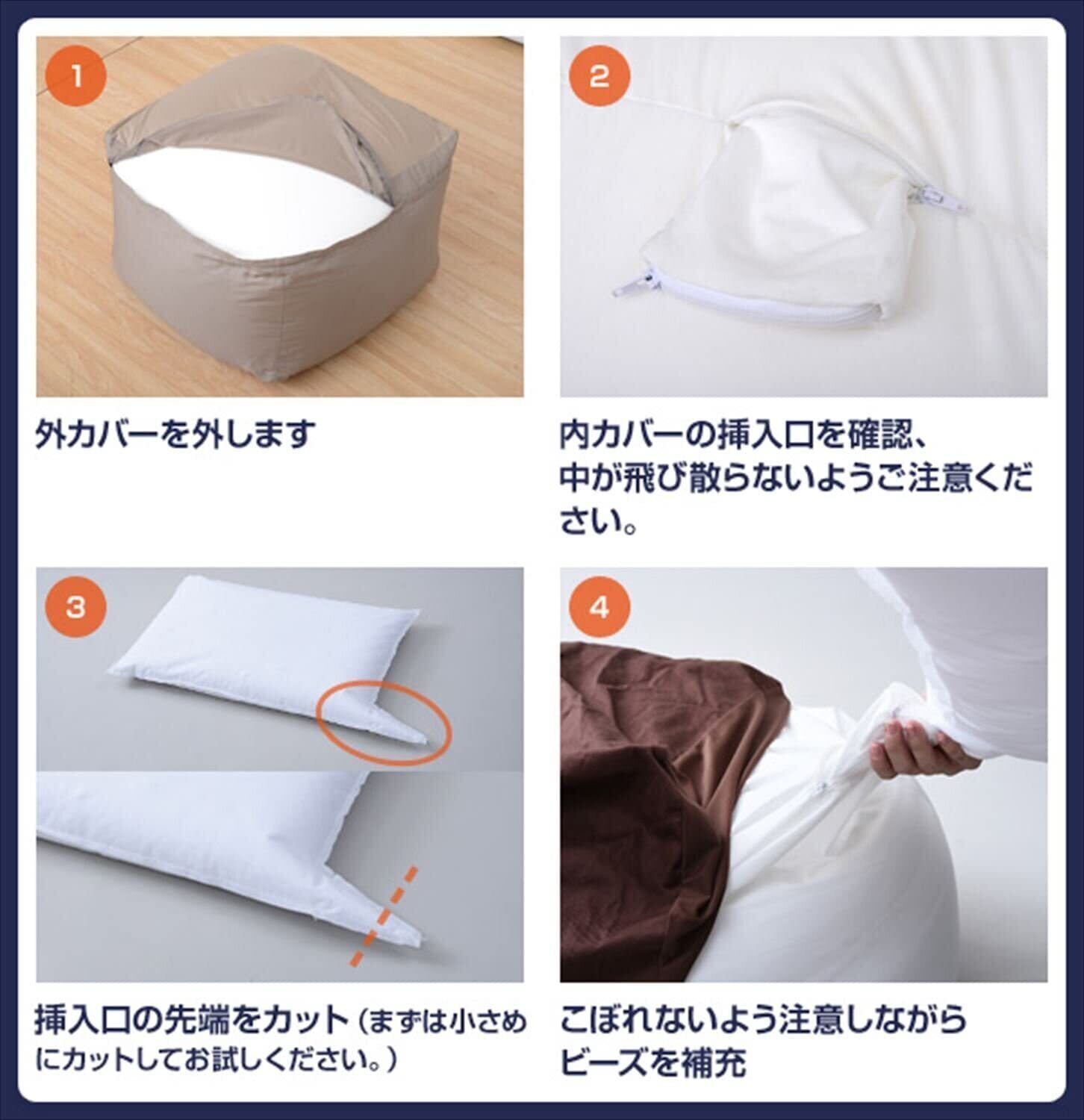 1

外カバーを外します

2

内カバーの挿入口を確認、中が飛び散らないようご注意ください。

3

挿入口の先端をカット（まずは小さめにカットしてお試しください。）

4

こぼれないよう注意しながらビーズを補充