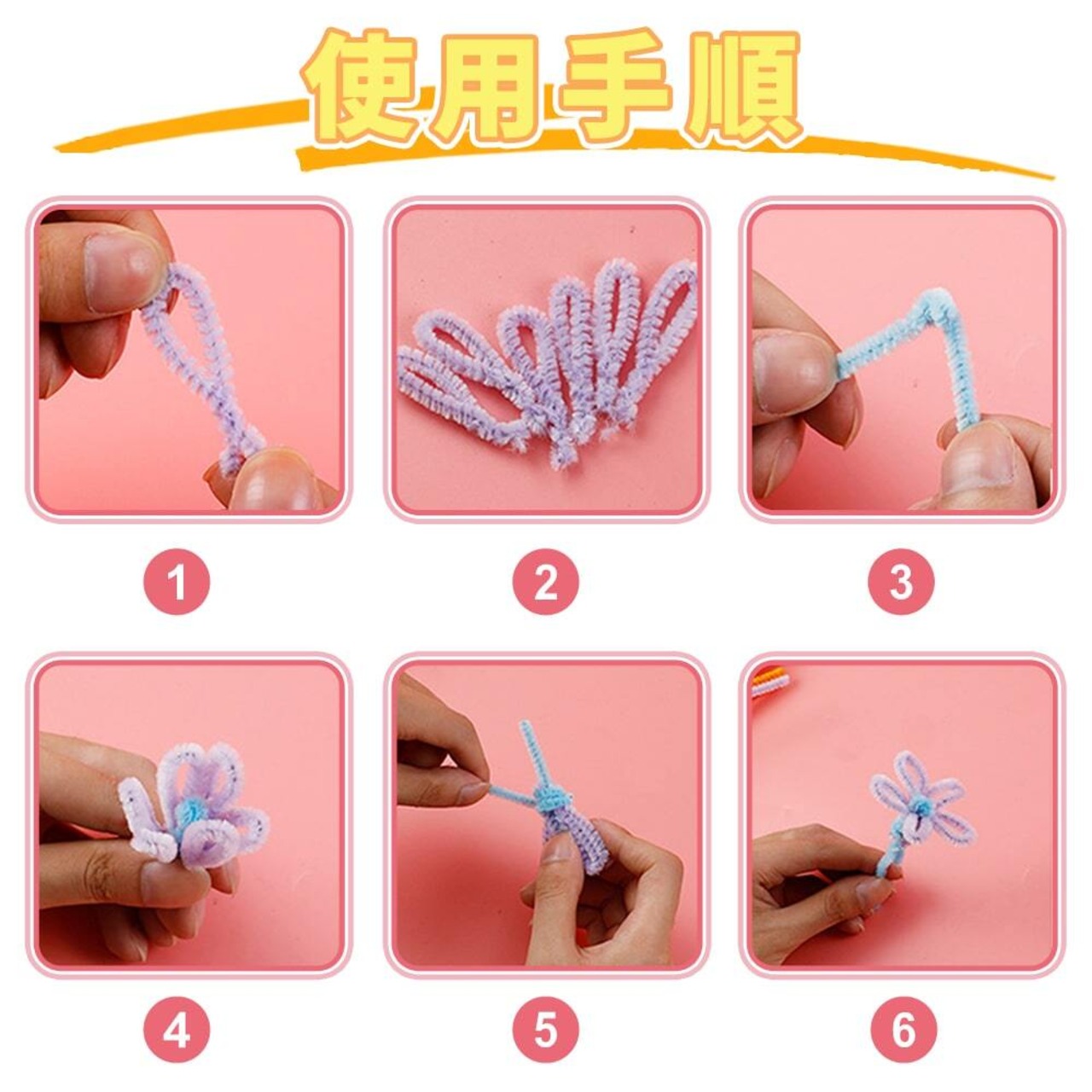 使用手順

1

2

3

4

5

6