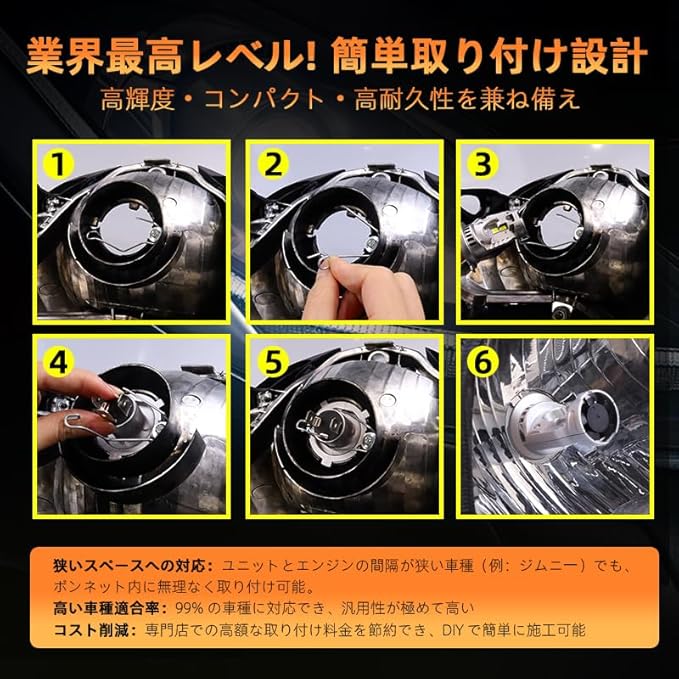 業界最高レベル! 簡単取り付け設計

高輝度・コンパクト・高耐久性を兼ね備え

1

2

3

4

5

6

狭いスペースへの対応: ユニットとエンジンの間隔が狭い車種（例: ジムニー）でも、ボンネット内に無理なく取り付け可能。

高い車種適合率: 99% の車種に対応でき、汎用性が極めて高い

コスト削減: 専門店での高額な取り付け料金を節約でき、DIY で簡単に施工可能