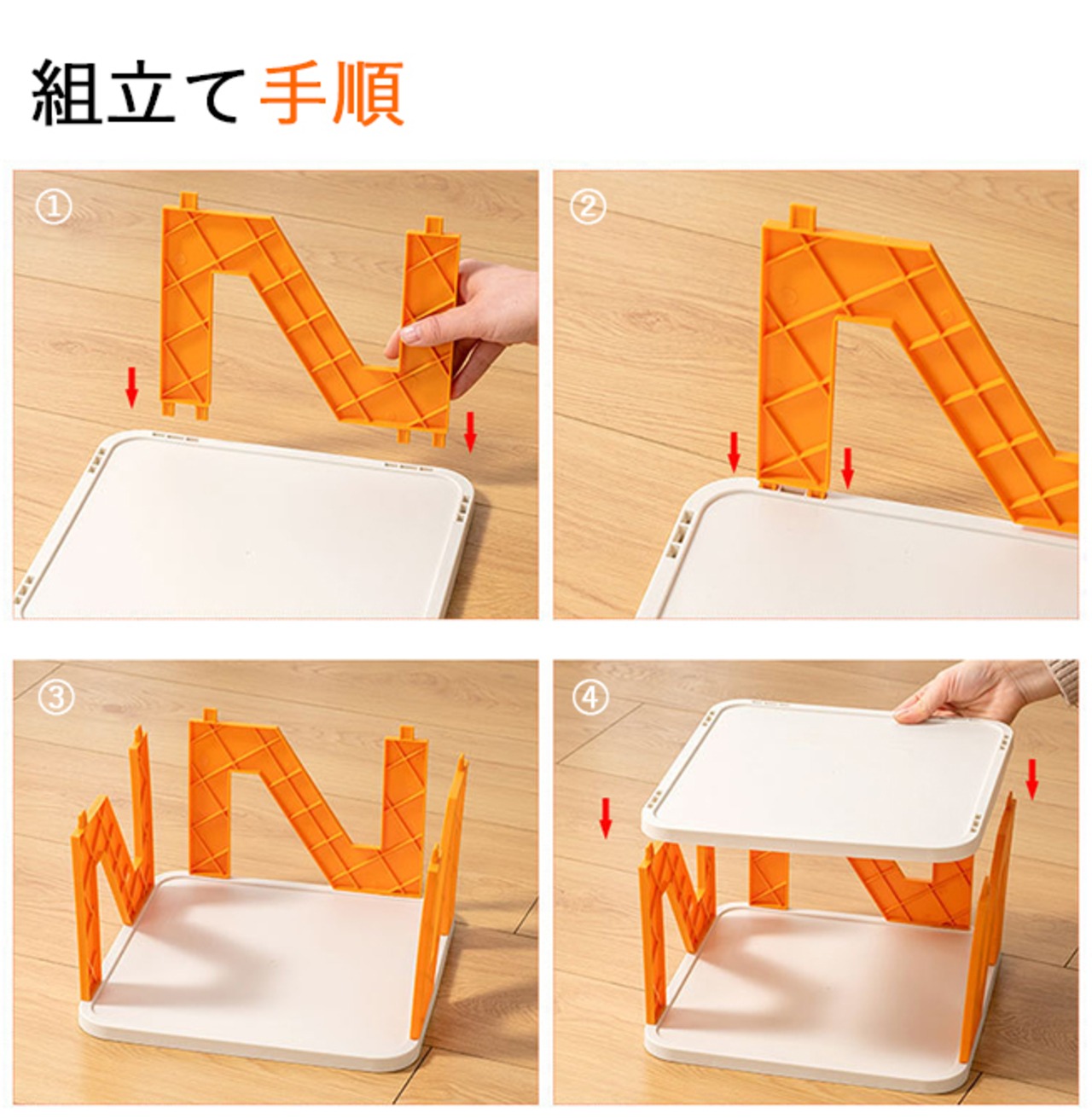 組立て手順

①

②

③

④