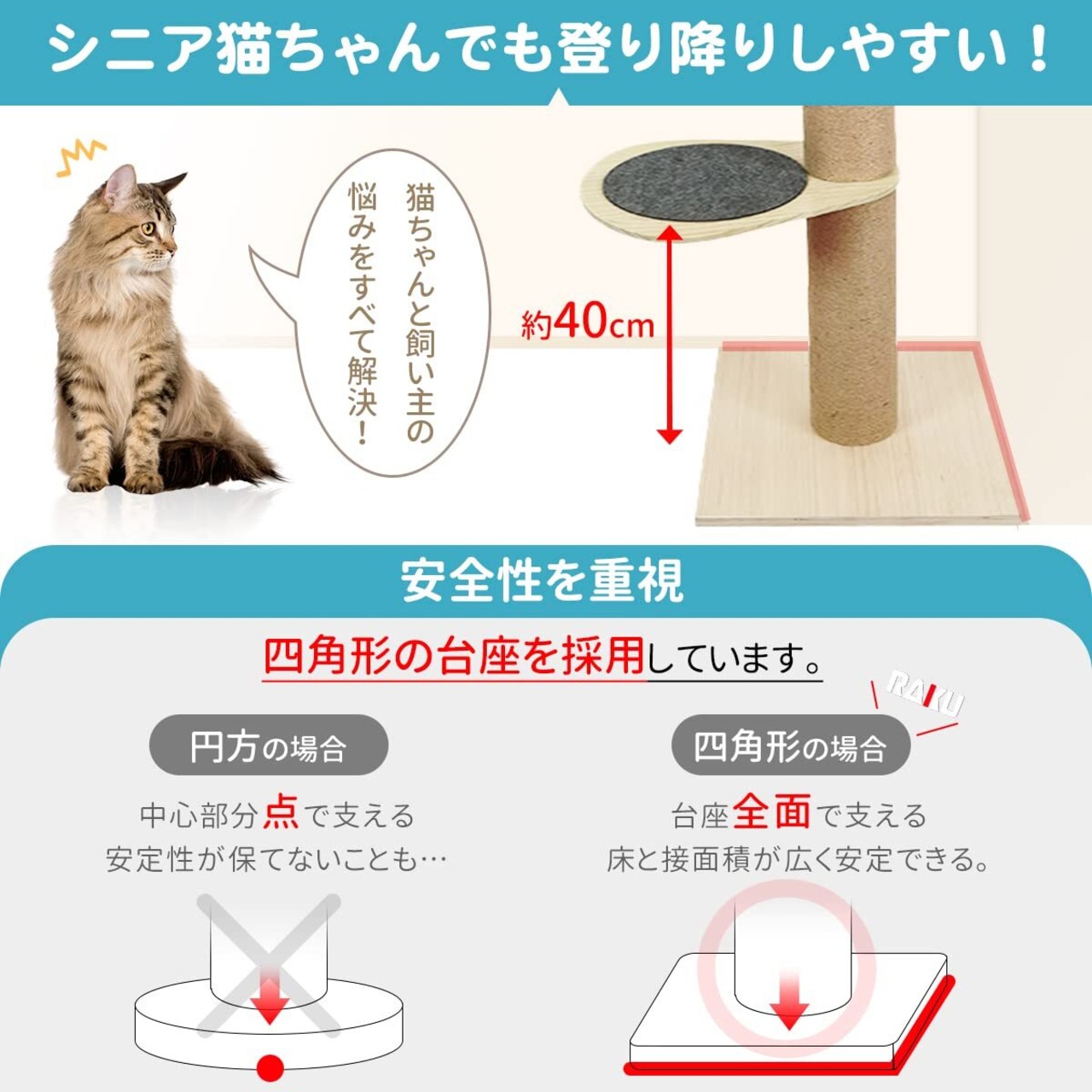 シニア猫ちゃんでも登り降りしやすい！

猫ちゃんと飼い主の悩みをすべて解決！

約40cm

安全性を重視

四角形の台座を採用しています。

RAKU

円方の場合

中心部分点で支える
安定性が保てないことも…

四角形の場合

台座全面で支える
床と接面積が広く安定できる。