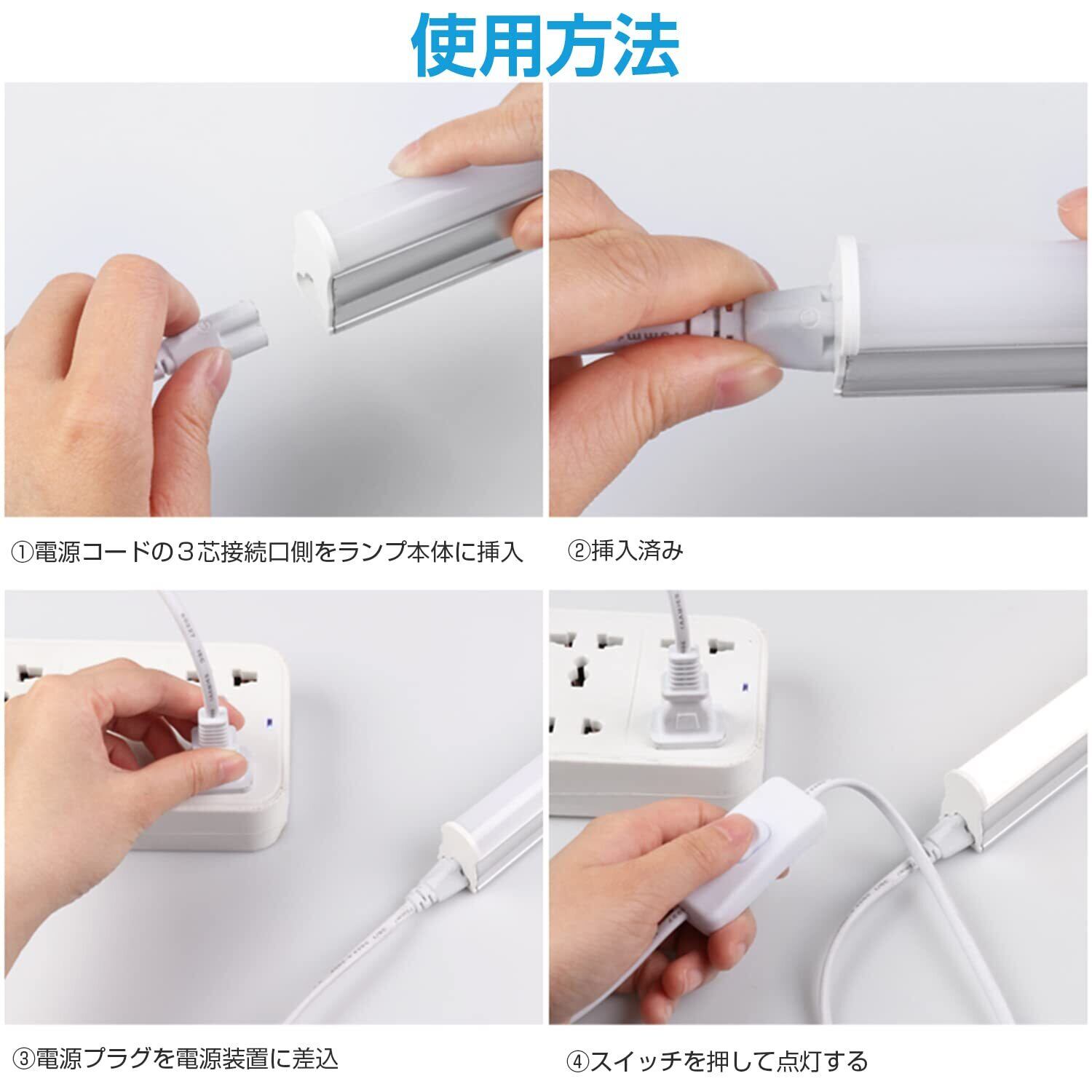 使用方法

①電源コードの３芯接続口側をランプ本体に挿入

②挿入済み

③電源プラグを電源装置に差込

④スイッチを押して点灯する