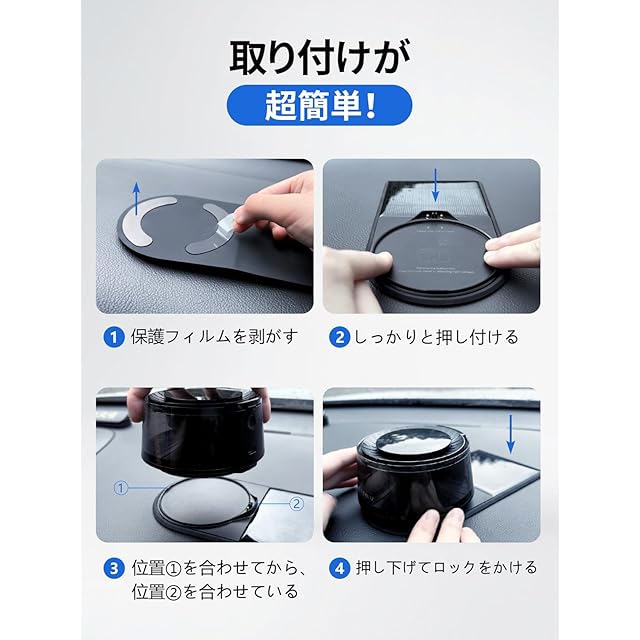 取り付けが
超簡単!

1 保護フィルムを剥がす

2 しっかりと押し付ける

①
②

3 位置①を合わせてから、位置②を合わせている

4 押し下げてロックをかける