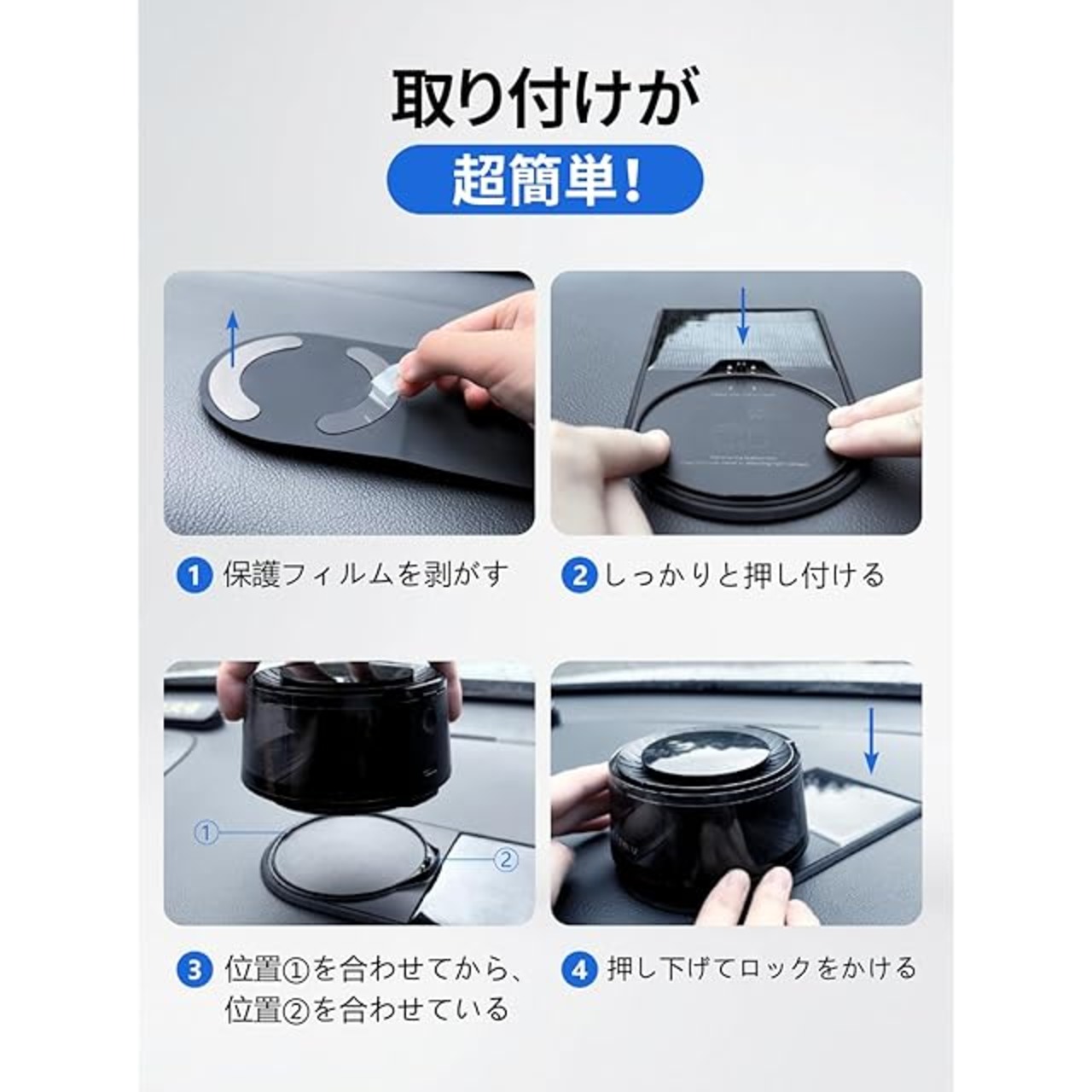 取り付けが

超簡単!

1 保護フィルムを剥がす

2 しっかりと押し付ける

①

②

3 位置①を合わせてから、位置②を合わせている

4 押し下げてロックをかける