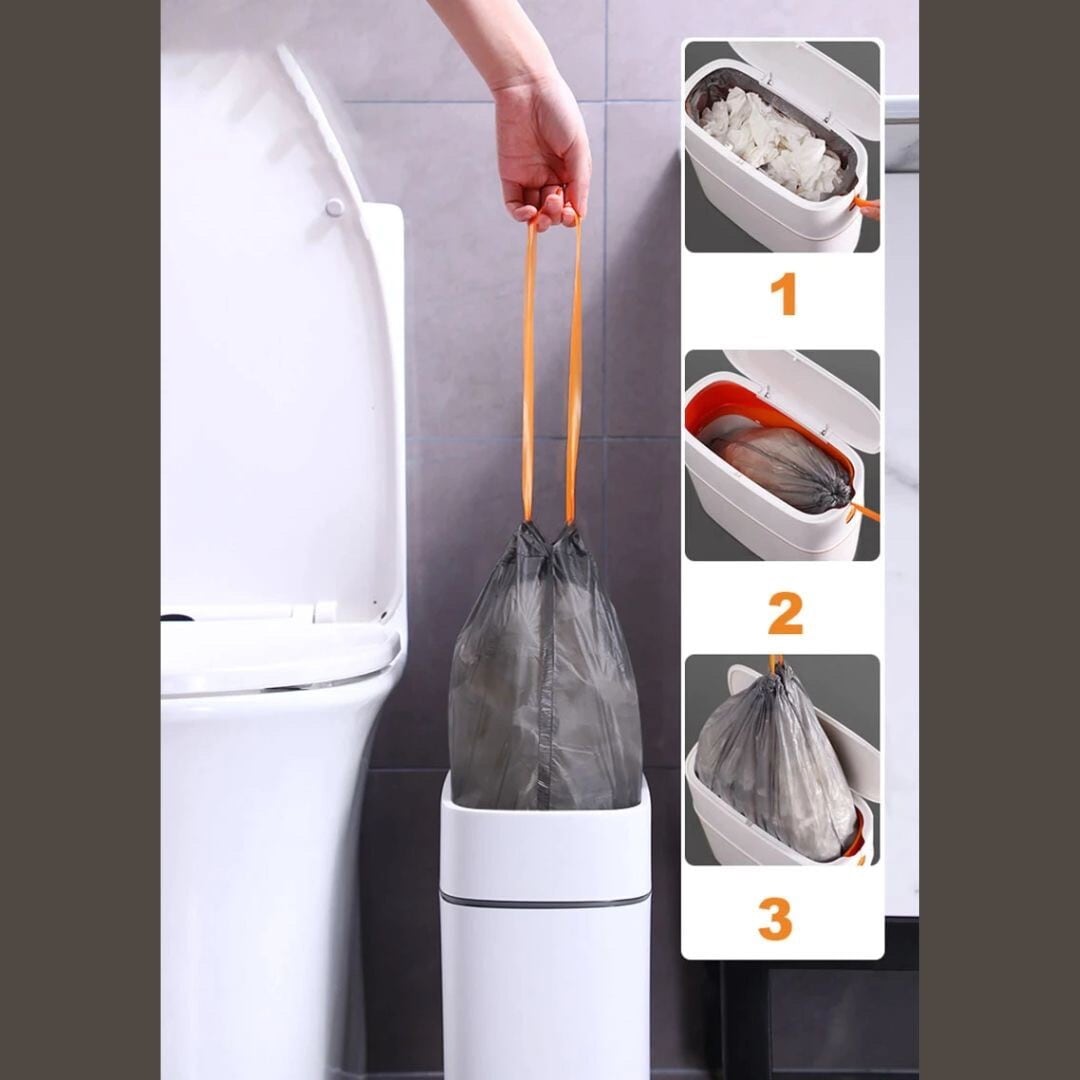 1

2

3