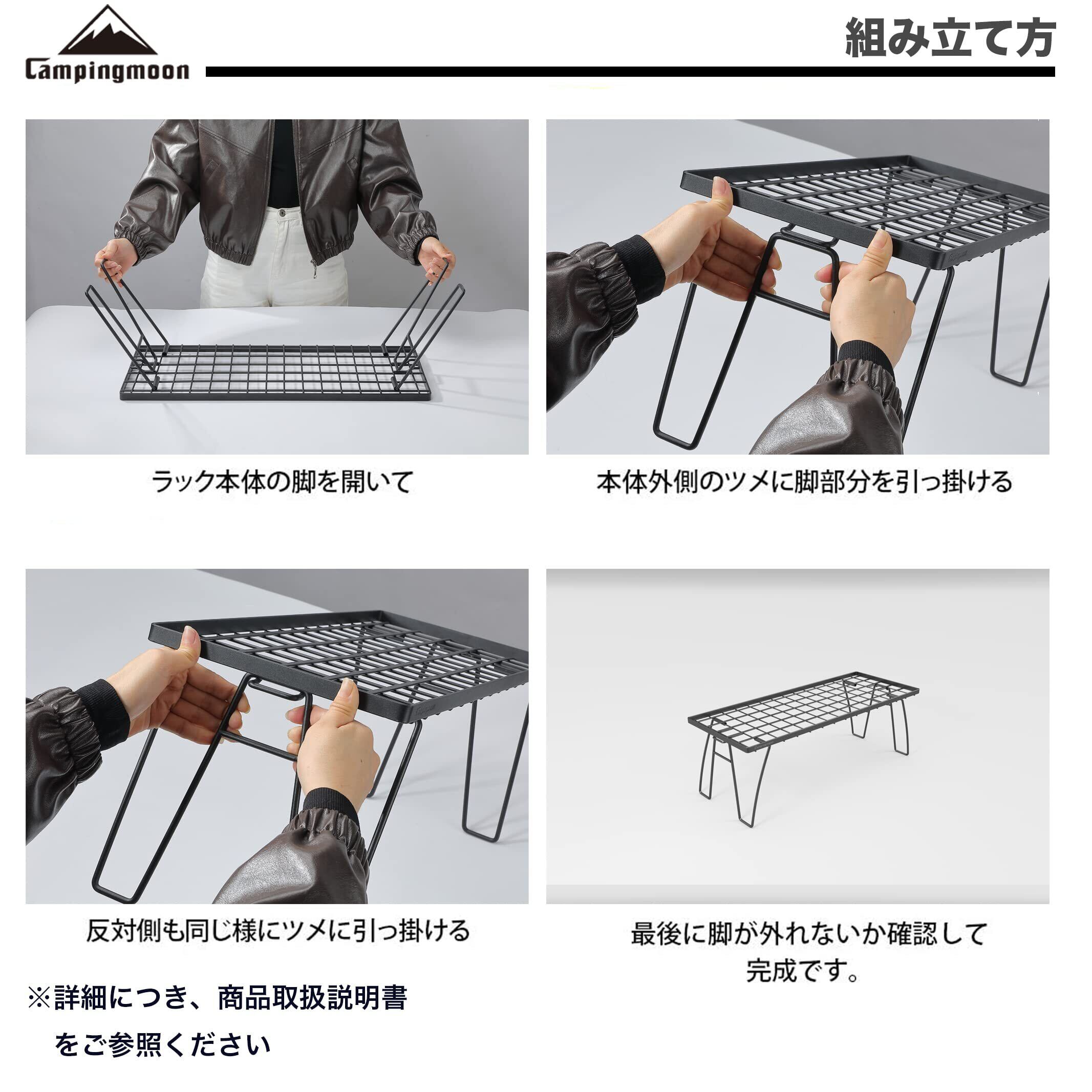 Campingmoon

組み立て方

ラック本体の脚を開いて

本体外側のツメに脚部分を引っ掛ける

反対側も同じ様にツメに引っ掛ける

最後に脚が外れないか確認して完成です。

※詳細につき、商品取扱説明書をご参照ください