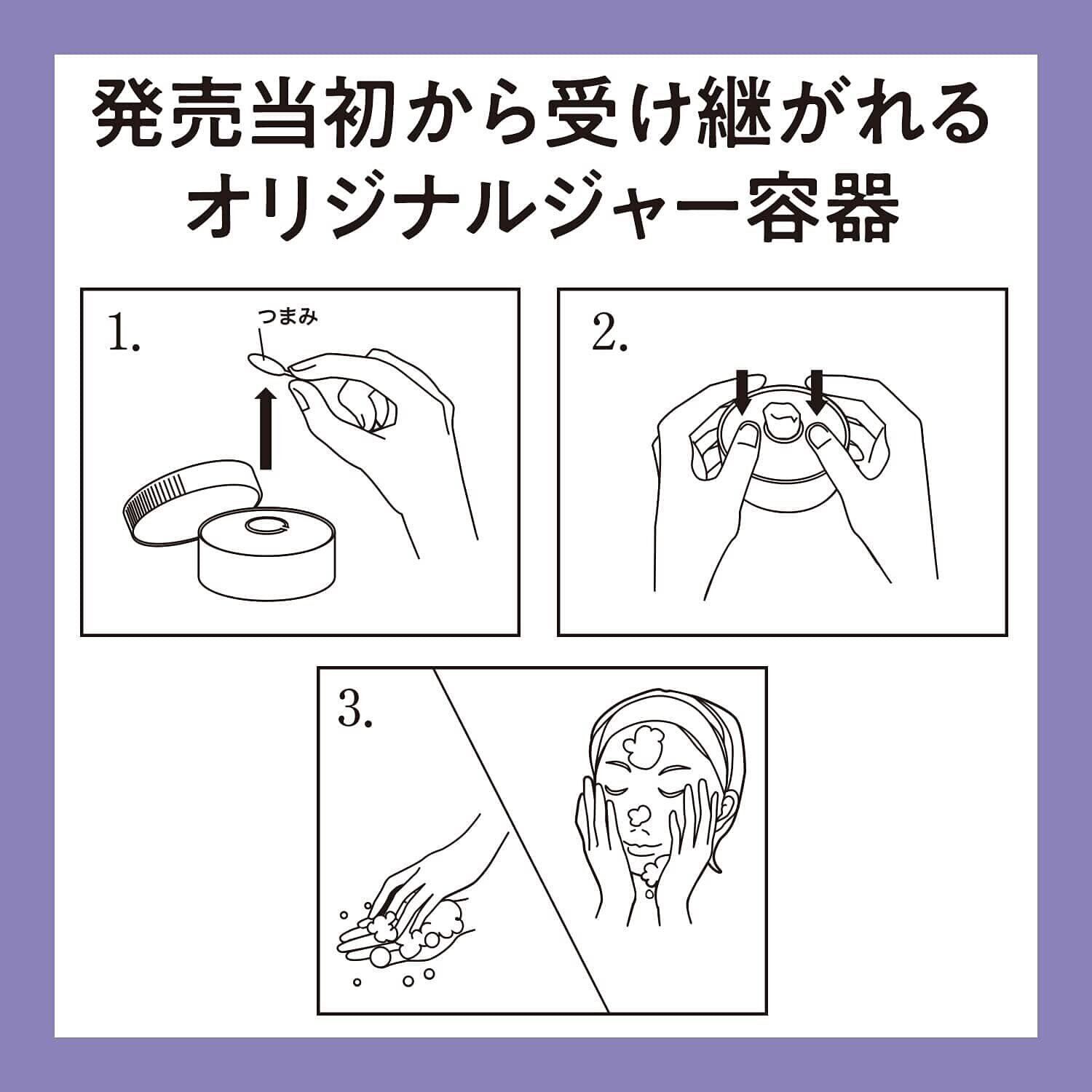 発売当初から受け継がれる
オリジナルジャー容器

1.
つまみ

2.

3.