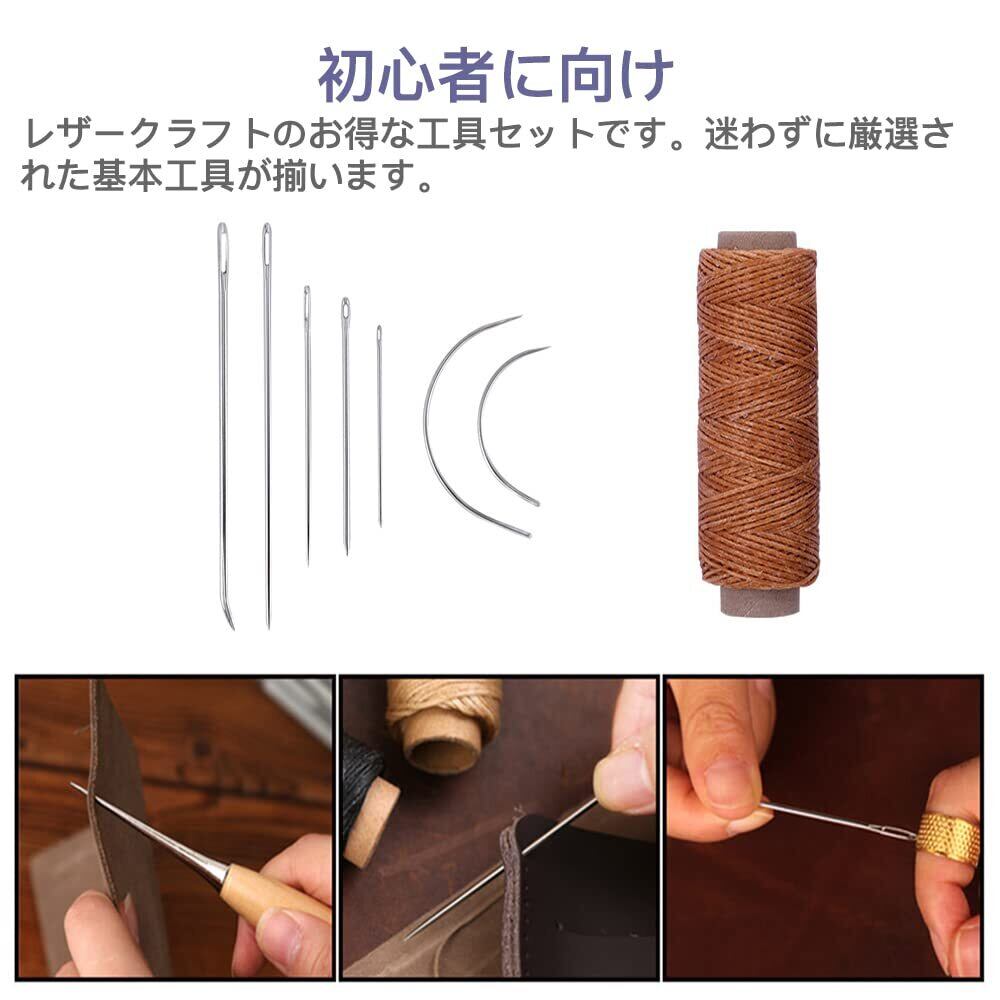 初心者に向け

レザークラフトのお得な工具セットです。迷わずに厳選された基本工具が揃います。