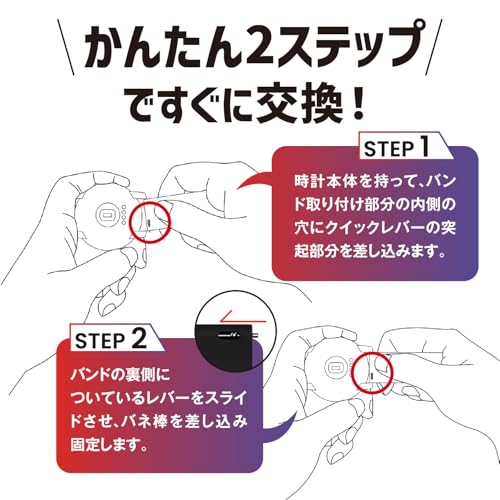 かんたん2ステップ
ですぐに交換！

STEP 1
時計本体を持って、バンド取り付け部分の内側の穴にクイックレバーの突起部分を差し込みます。

STEP 2
バンドの裏側についているレバーをスライドさせ、バネ棒を差し込み固定します。