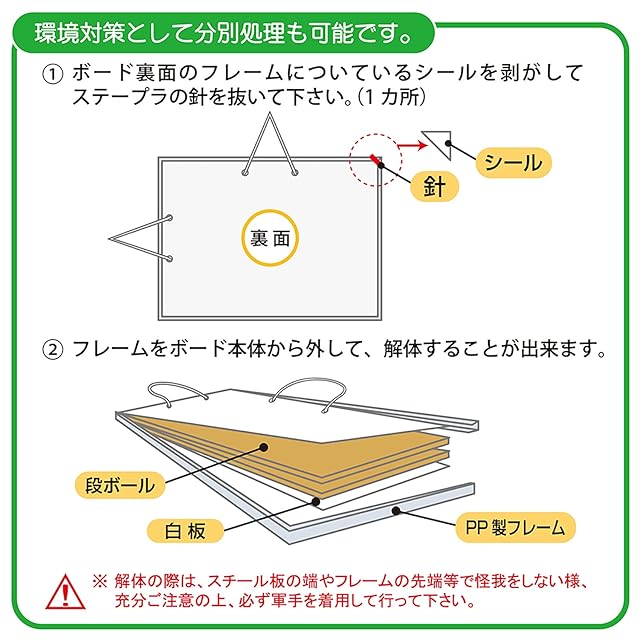 環境対策として分別処理も可能です。

① ボード裏面のフレームについているシールを剥がしてステープラの針を抜いて下さい。(1カ所)

シール

針

裏面

② フレームをボード本体から外して、解体することが出来ます。

段ボール

白板

PP製フレーム

※ 解体の際は、スチール板の端やフレームの先端等で怪我をしない様、充分ご注意の上、必ず軍手を着用して行って下さい。