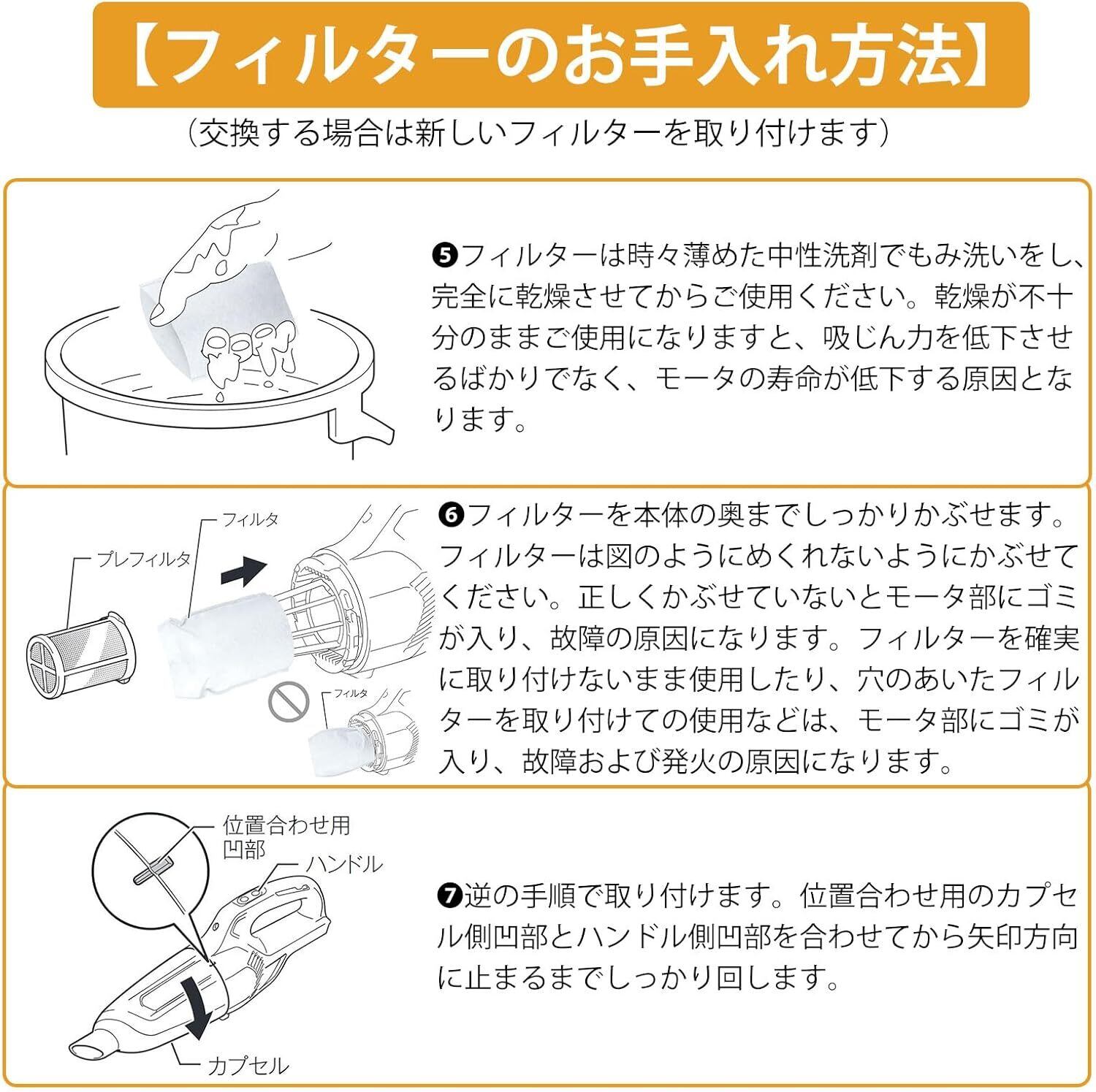 【フィルターのお手入れ方法】

（交換する場合は新しいフィルターを取り付けます）

❺フィルターは時々薄めた中性洗剤でもみ洗いをし、完全に乾燥させてからご使用ください。乾燥が不十分のままご使用になりますと、吸じん力を低下させるばかりでなく、モータの寿命が低下する原因となります。

フィルタ

プレフィルタ

フィルタ

❻フィルターを本体の奥までしっかりかぶせます。フィルターは図のようにめくれないようにかぶせてください。正しくかぶせていないとモータ部にゴミが入り、故障の原因になります。フィルターを確実に取り付けないまま使用したり、穴のあいたフィルターを取り付けての使用などは、モータ部にゴミが入り、故障および発火の原因になります。

位置合わせ用凹部

ハンドル

カプセル

❼逆の手順で取り付けます。位置合わせ用のカプセル側凹部とハンドル側凹部を合わせてから矢印方向に止まるまでしっかり回します。