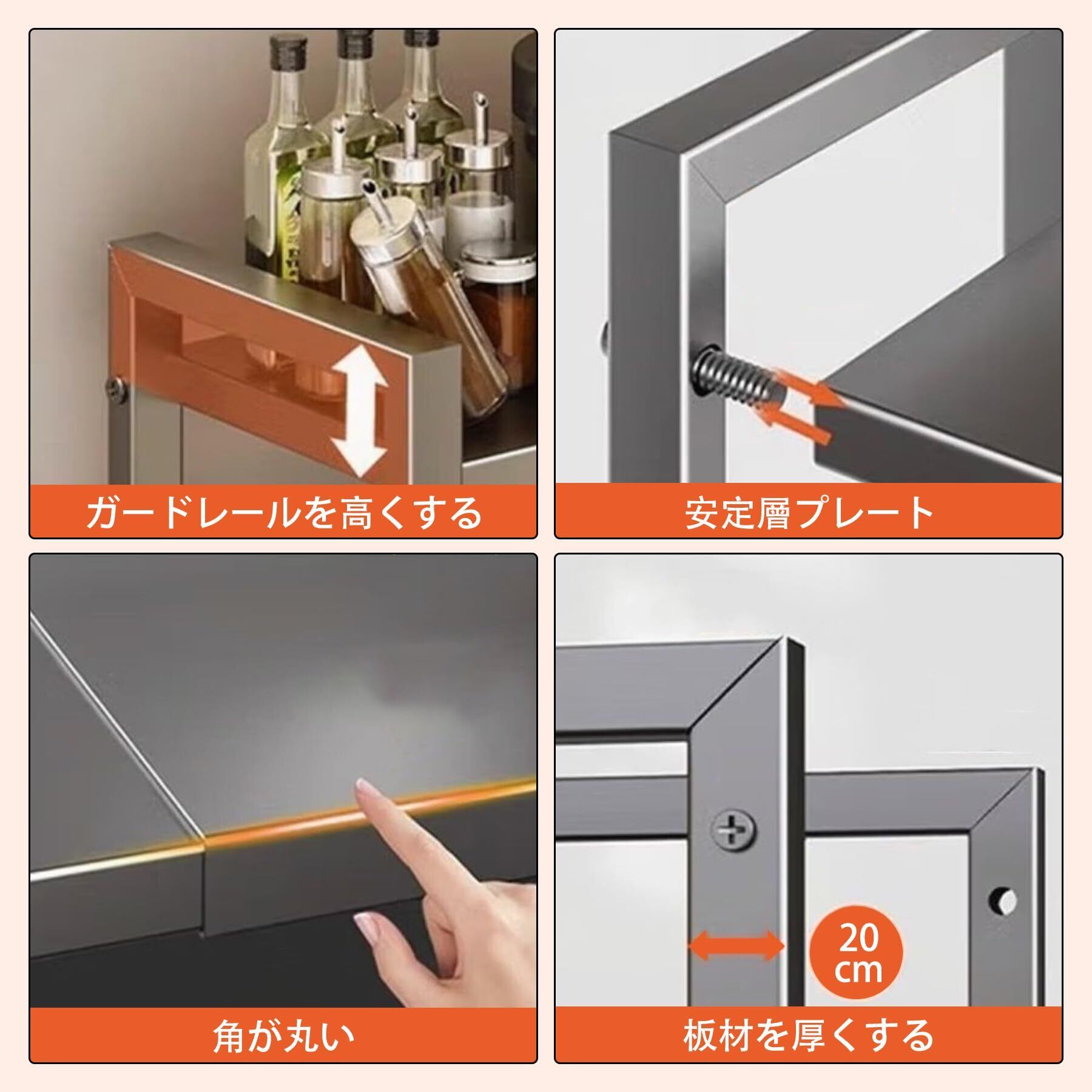 ガードレールを高くする

安定層プレート

角が丸い

20 cm

板材を厚くする