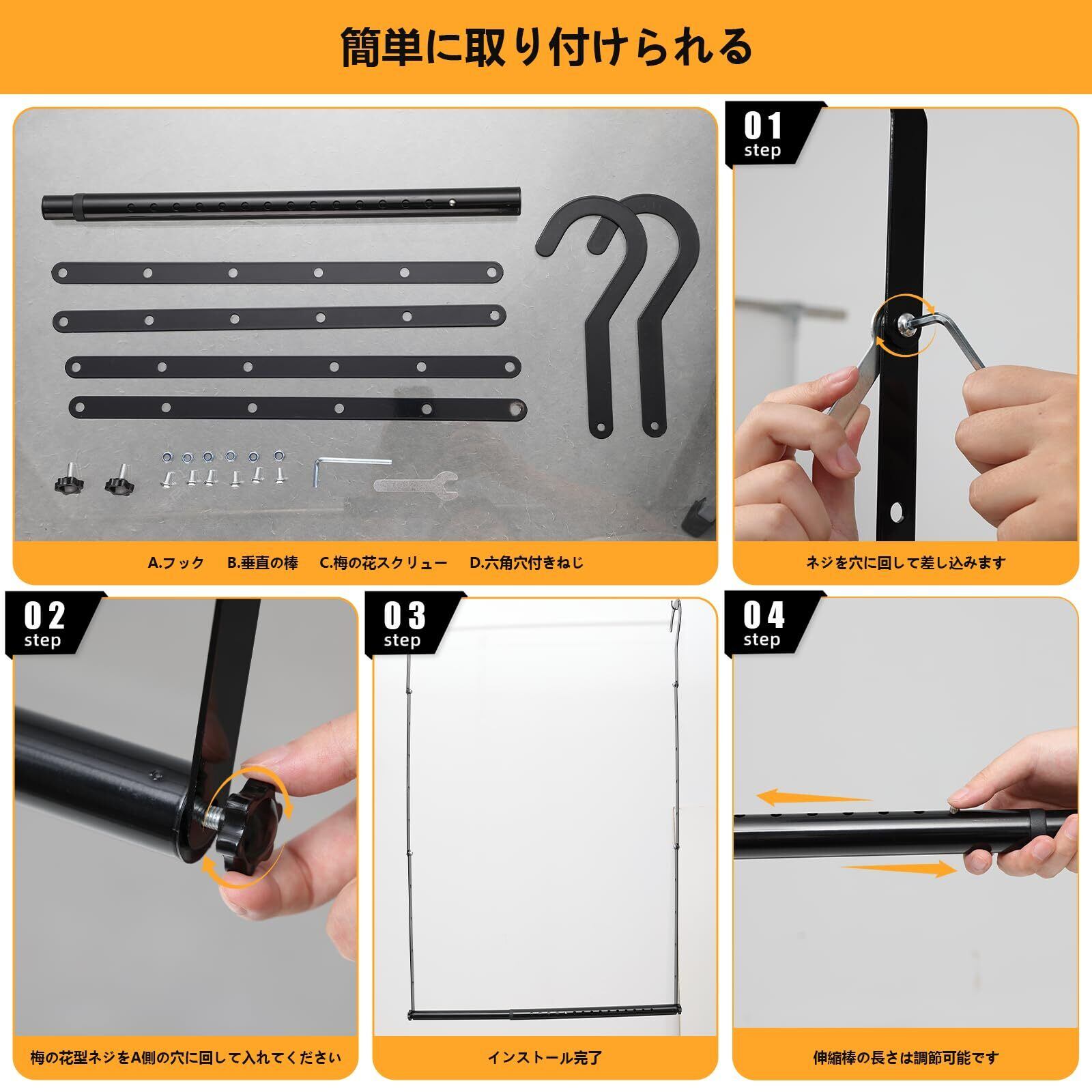 簡単に取り付けられる

A.フック　B.垂直の棒　C.梅の花スクリュー　D.六角穴付きねじ

01
step

ネジを穴に回して差し込みます

02
step

梅の花型ネジをA側の穴に回して入れてください

03
step

インストール完了

04
step

伸縮棒の長さは調節可能です