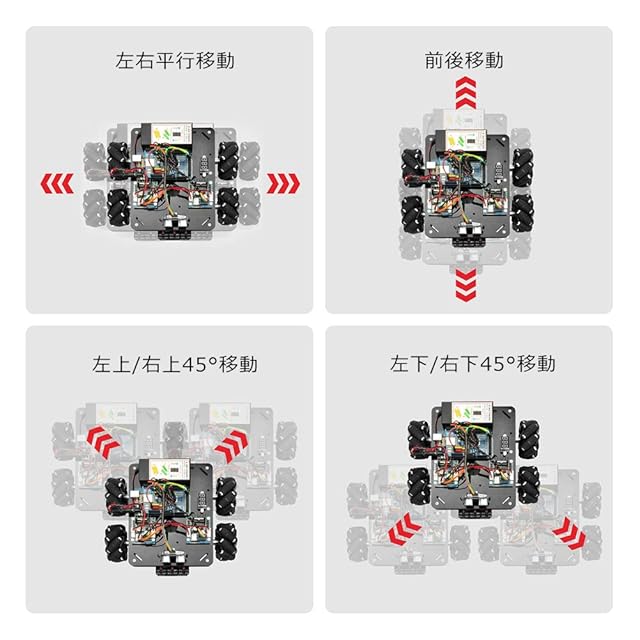 左右平行移動

前後移動

左上/右上45°移動

左下/右下45°移動