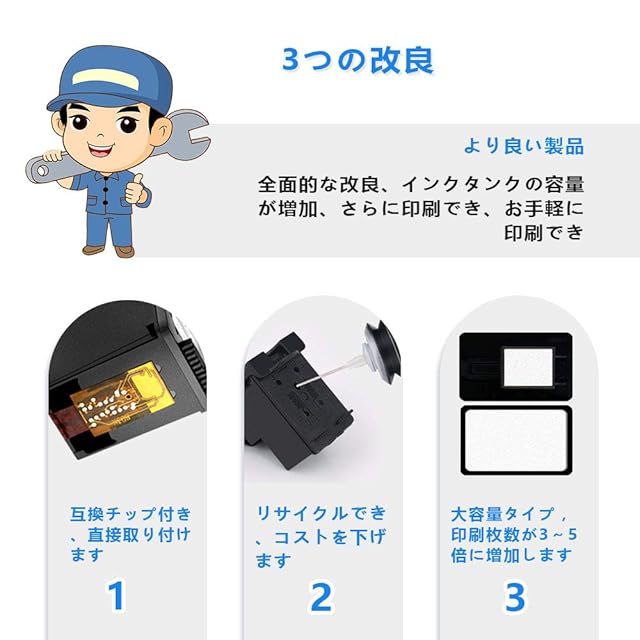 3つの改良

より良い製品

全面的な改良、インクタンクの容量が増加、さらに印刷でき、お手軽に印刷でき

互換チップ付き、直接取り付けます

1

リサイクルでき、コストを下げます

2

大容量タイプ，印刷枚数が3～5倍に増加します

3