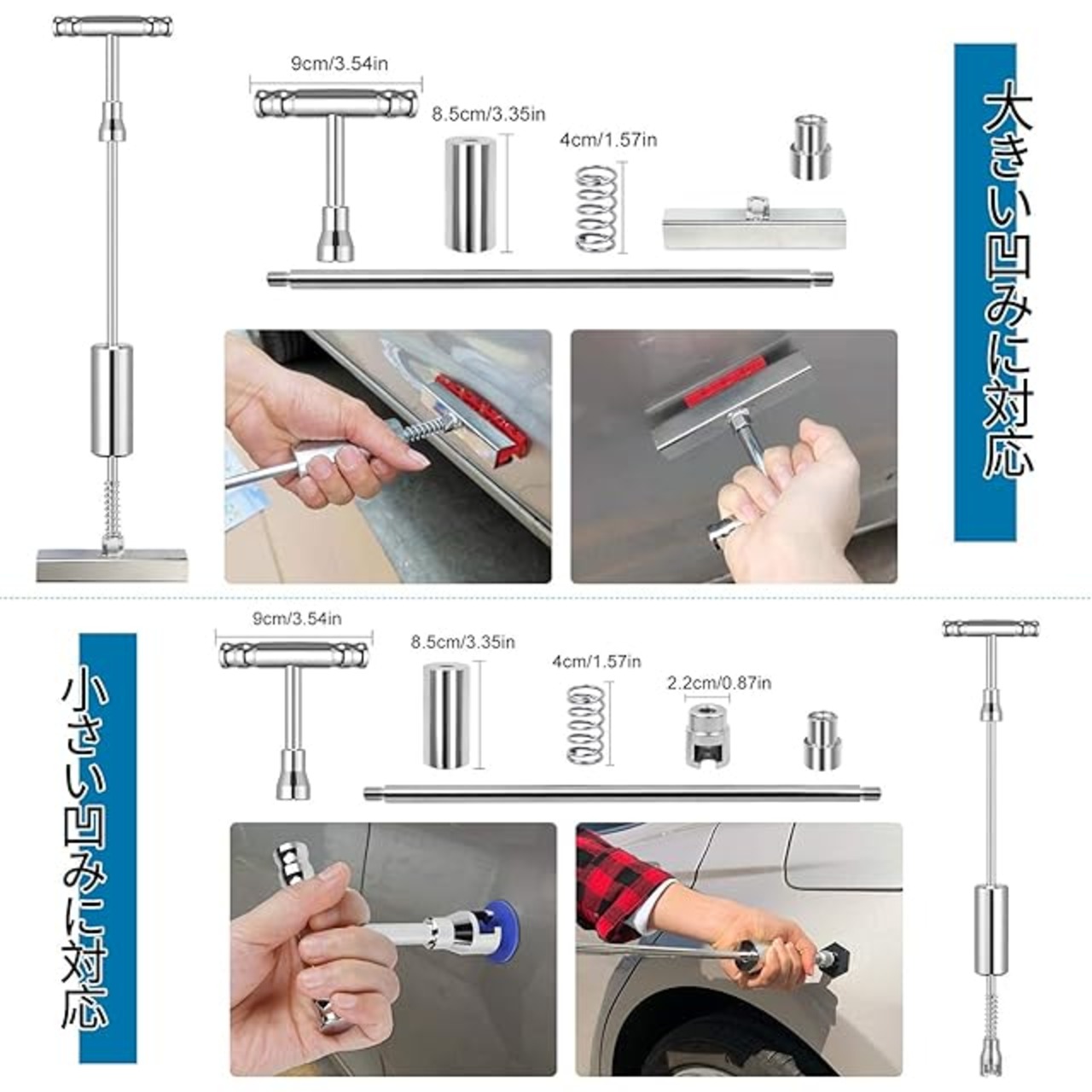 9cm/3.54in

8.5cm/3.35in

4cm/1.57in

大きい凹みに対応

小さい凹みに対応

9cm/3.54in

8.5cm/3.35in

4cm/1.57in

2.2cm/0.87in