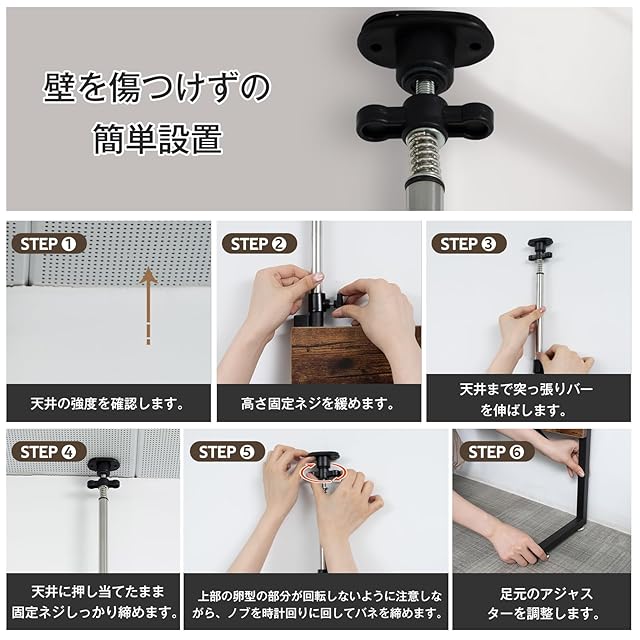 壁を傷つけずの
簡単設置

STEP ❶
天井の強度を確認します。

STEP ❷
高さ固定ネジを緩めます。

STEP ❸
天井まで突っ張りバーを伸ばします。

STEP ❹
天井に押し当てたまま固定ネジしっかり締めます。

STEP ❺
上部の卵型の部分が回転しないように注意しながら、ノブを時計回りに回してバネを締めます。

STEP ❻
足元のアジャスターを調整します。