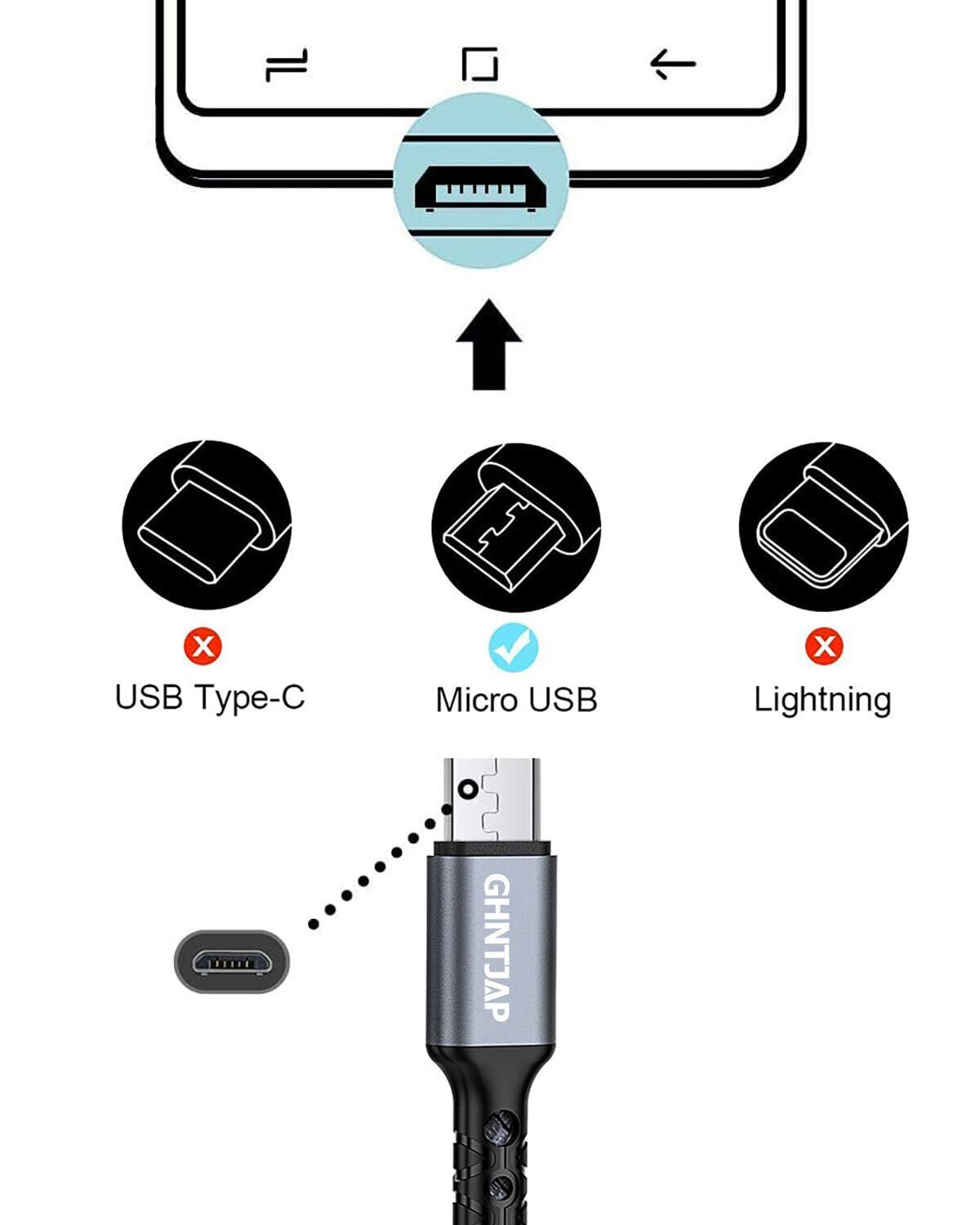 USB Type-C

Micro USB

Lightning

GHINTJAP