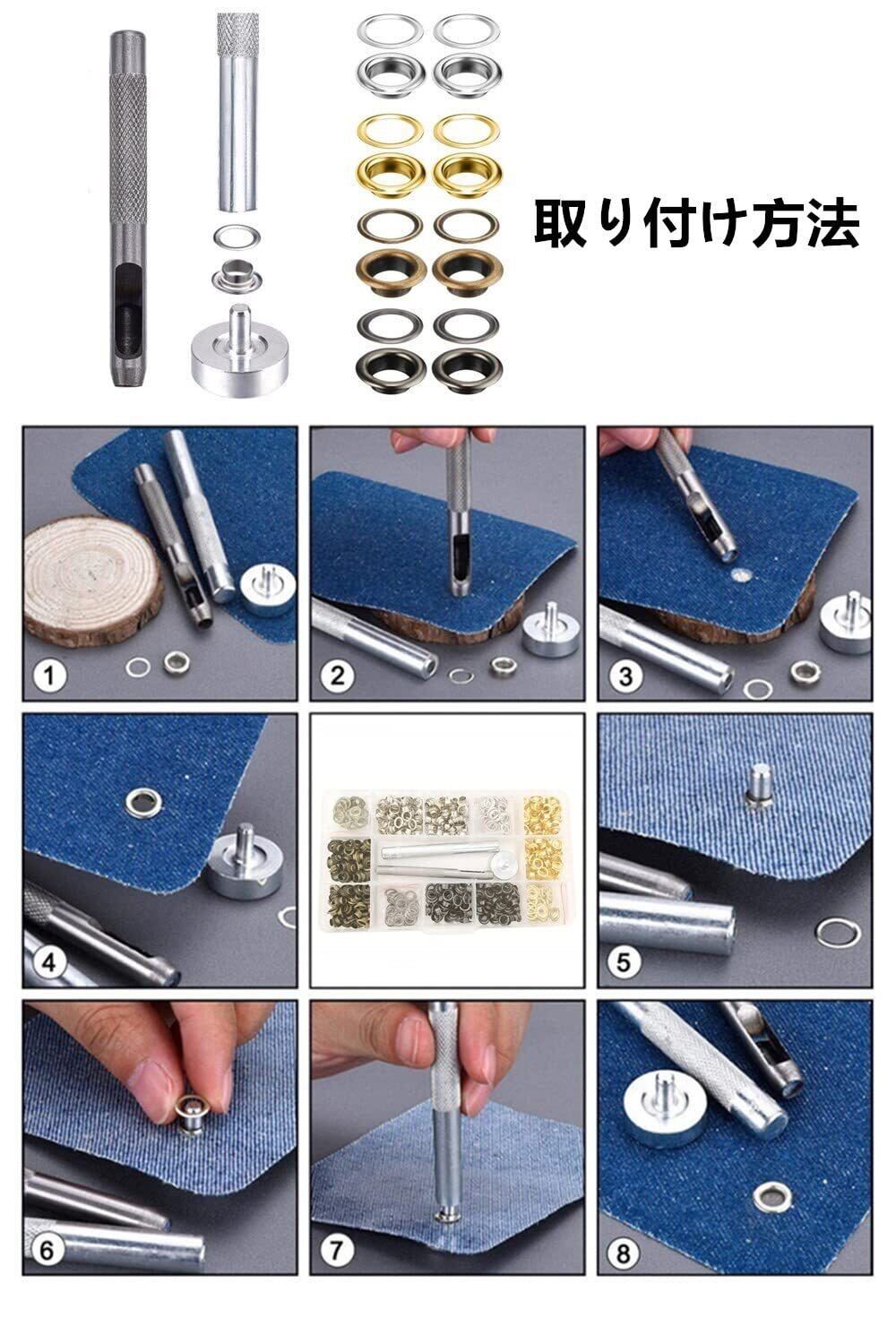 取り付け方法

1

2

3

4

5

6

7

8