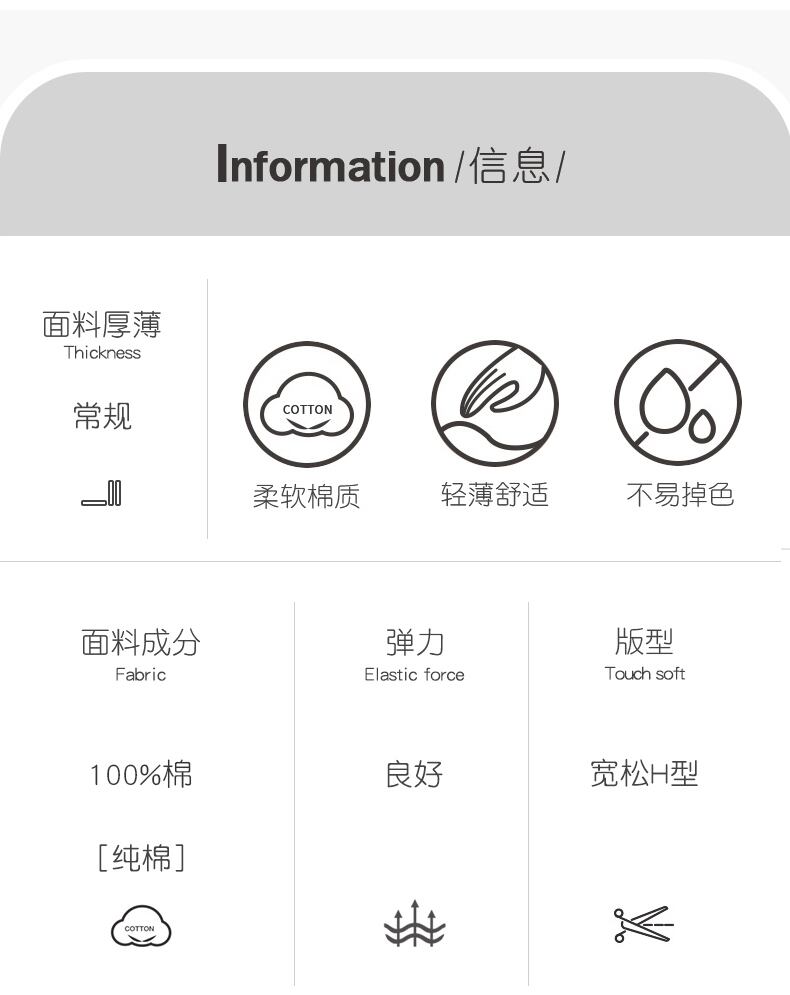 Information /信息/

面料厚薄
Thickness

常规

COTTON

柔软棉质

轻薄舒适

不易掉色

面料成分
Fabric

100%棉

[纯棉]

COTTON

弹力
Elastic force

良好

版型
Touch soft

宽松H型