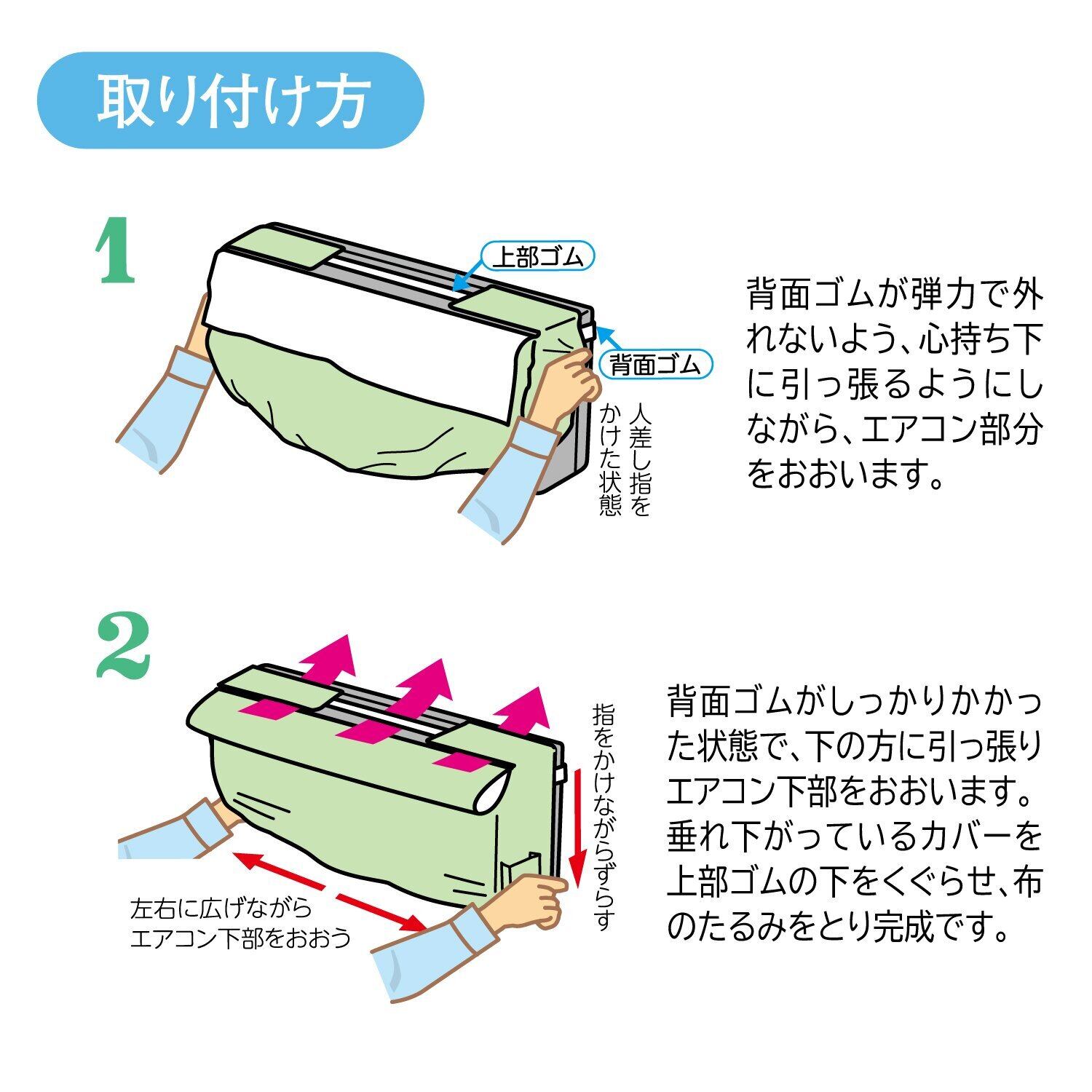 取り付け方

1

上部ゴム

背面ゴム

人差し指をかけた状態

背面ゴムが弾力で外れないよう、心持ち下に引っ張るようにしながら、エアコン部分をおおいます。

2

指をかけながらずらす

左右に広げながら
エアコン下部をおおう

背面ゴムがしっかりかかった状態で、下の方に引っ張りエアコン下部をおおいます。垂れ下がっているカバーを上部ゴムの下をくぐらせ、布のたるみをとり完成です。