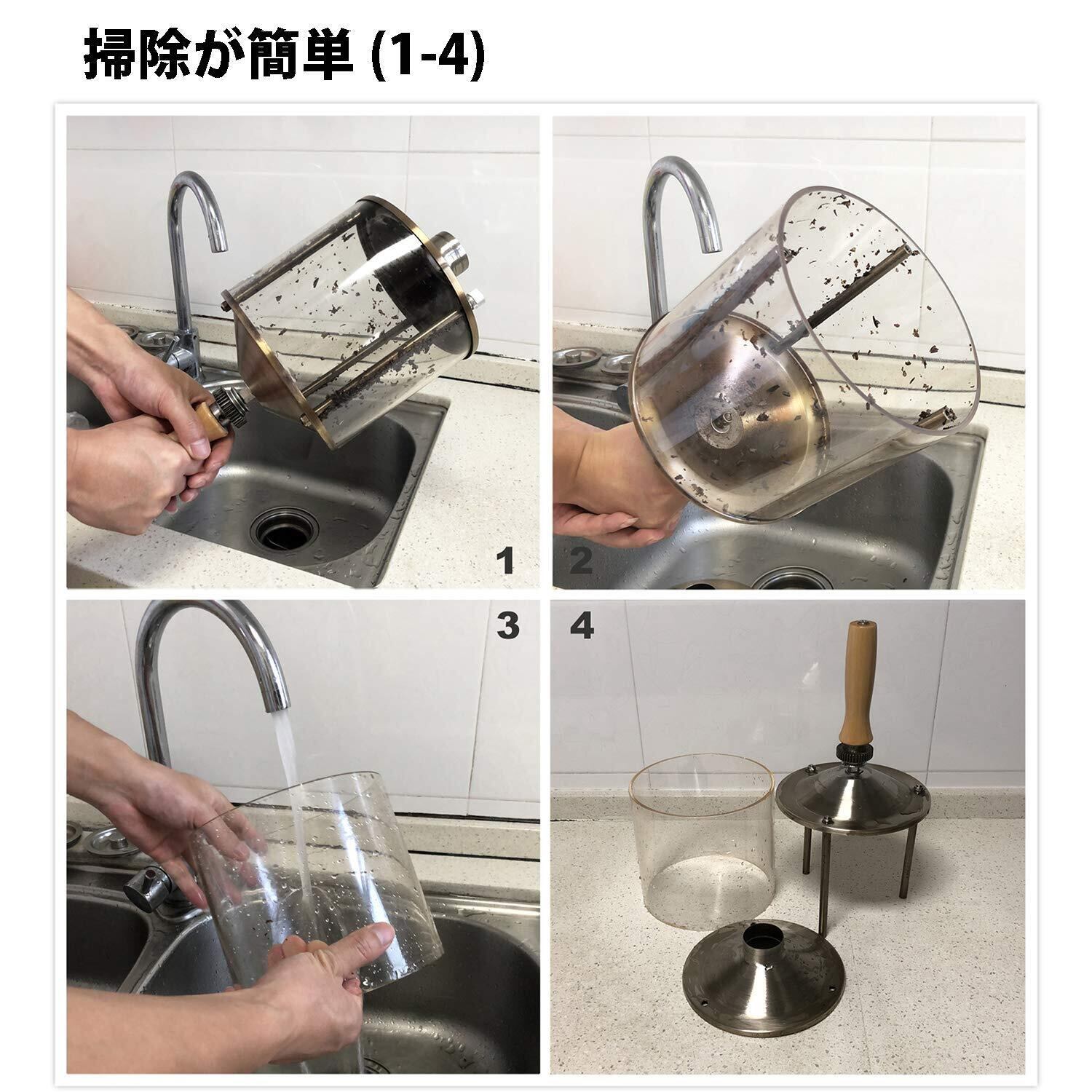 掃除が簡単 (1-4)

1

2

3

4